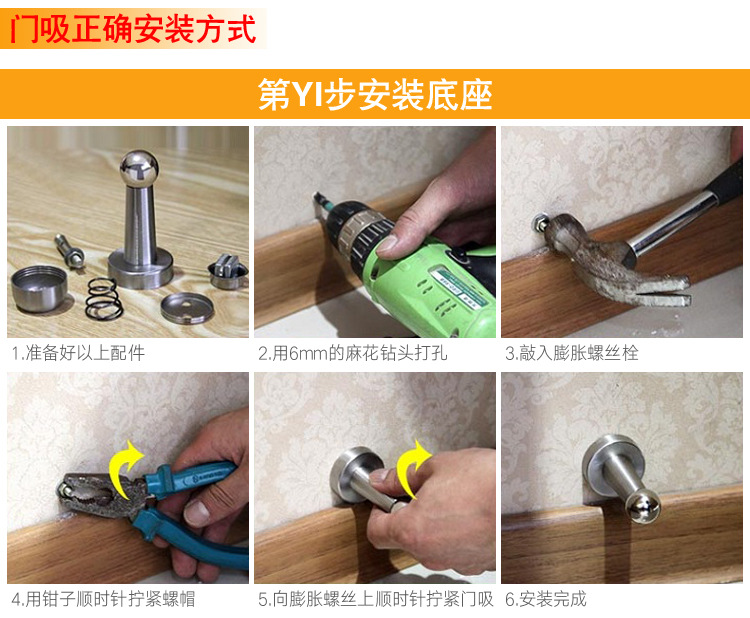 门吸正确安装方式

第YI步安装底座

1.准备好以上配件

2.用6mm的麻花钻头打孔

3.敲入膨胀螺丝栓

4.用钳子顺时针拧紧螺帽

5.向膨胀螺丝上顺时针拧紧门吸

6.安装完成