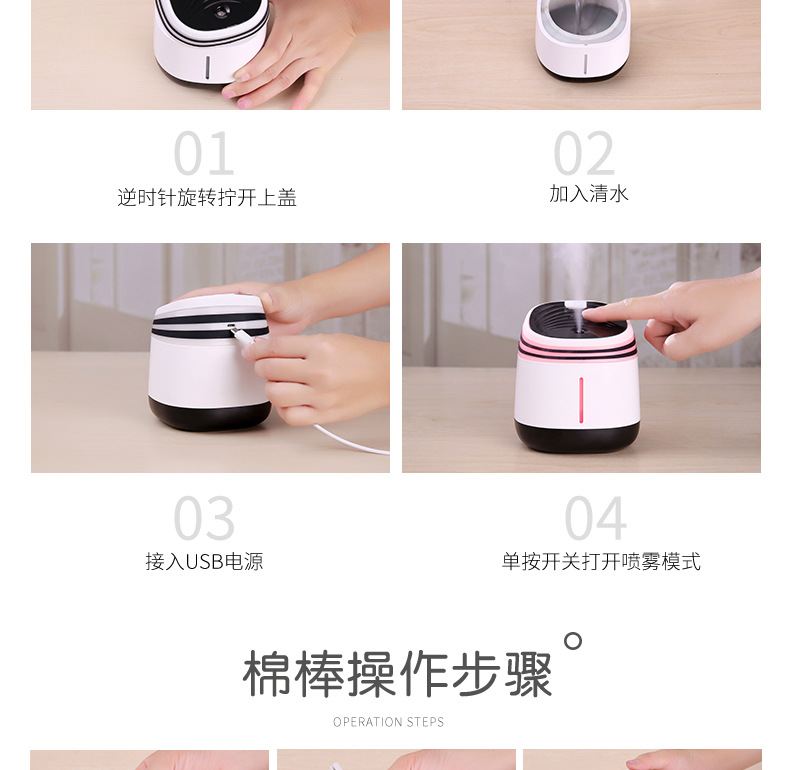 01
逆时针旋转拧开上盖

02
加入清水

03
接入USB电源

04
单按开关打开喷雾模式

棉棒操作步骤

OPERATION STEPS