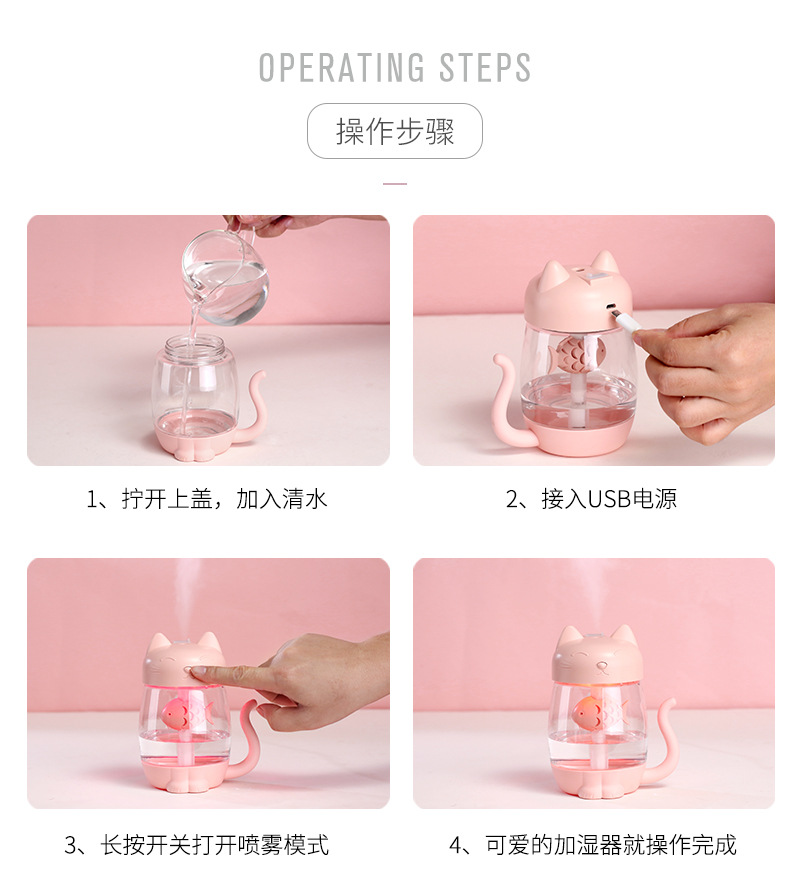 OPERATING STEPS

操作步骤

1、拧开上盖，加入清水

2、接入USB电源

3、长按开关打开喷雾模式

4、可爱的加湿器就操作完成