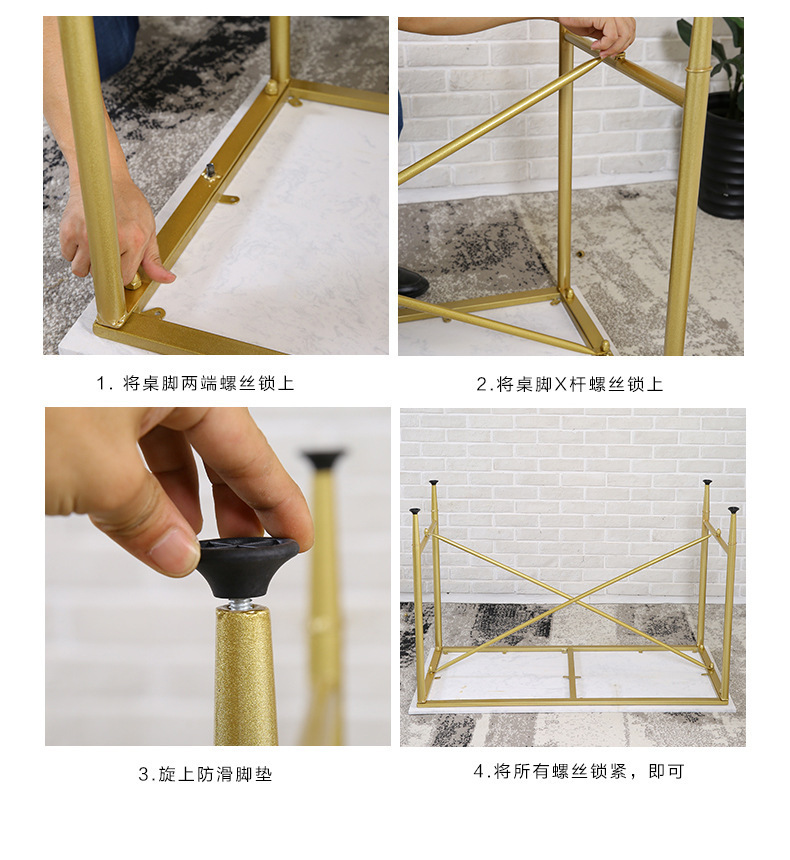 1. 将桌脚两端螺丝锁上

2.将桌脚X杆螺丝锁上

3.旋上防滑脚垫

4.将所有螺丝锁紧，即可