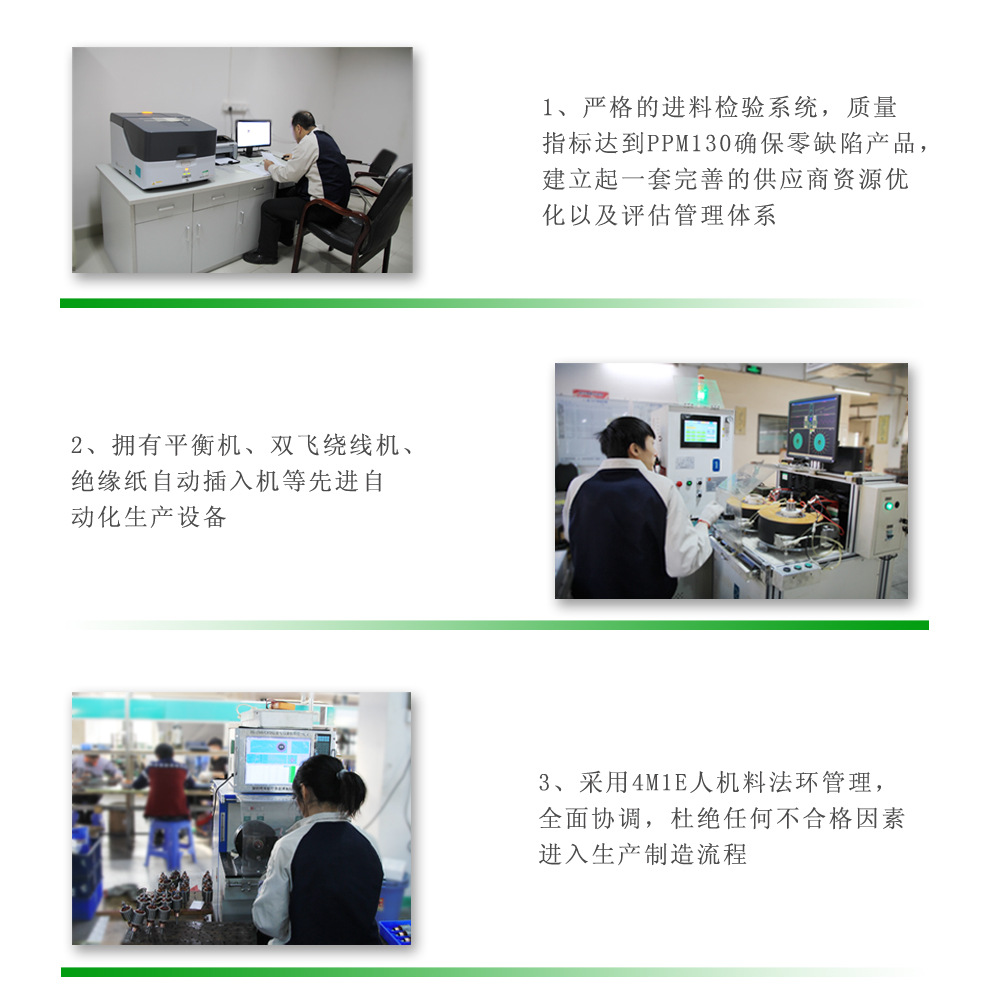 1、严格的进料检验系统，质量指标达到PPM130确保零缺陷产品，建立起一套完善的供应商资源优化以及评估管理体系

2、拥有平衡机、双飞绕线机、绝缘纸自动插入机等先进自动化生产设备

3、采用4M1E人机料法环管理，全面协调，杜绝任何不合格因素进入生产制造流程