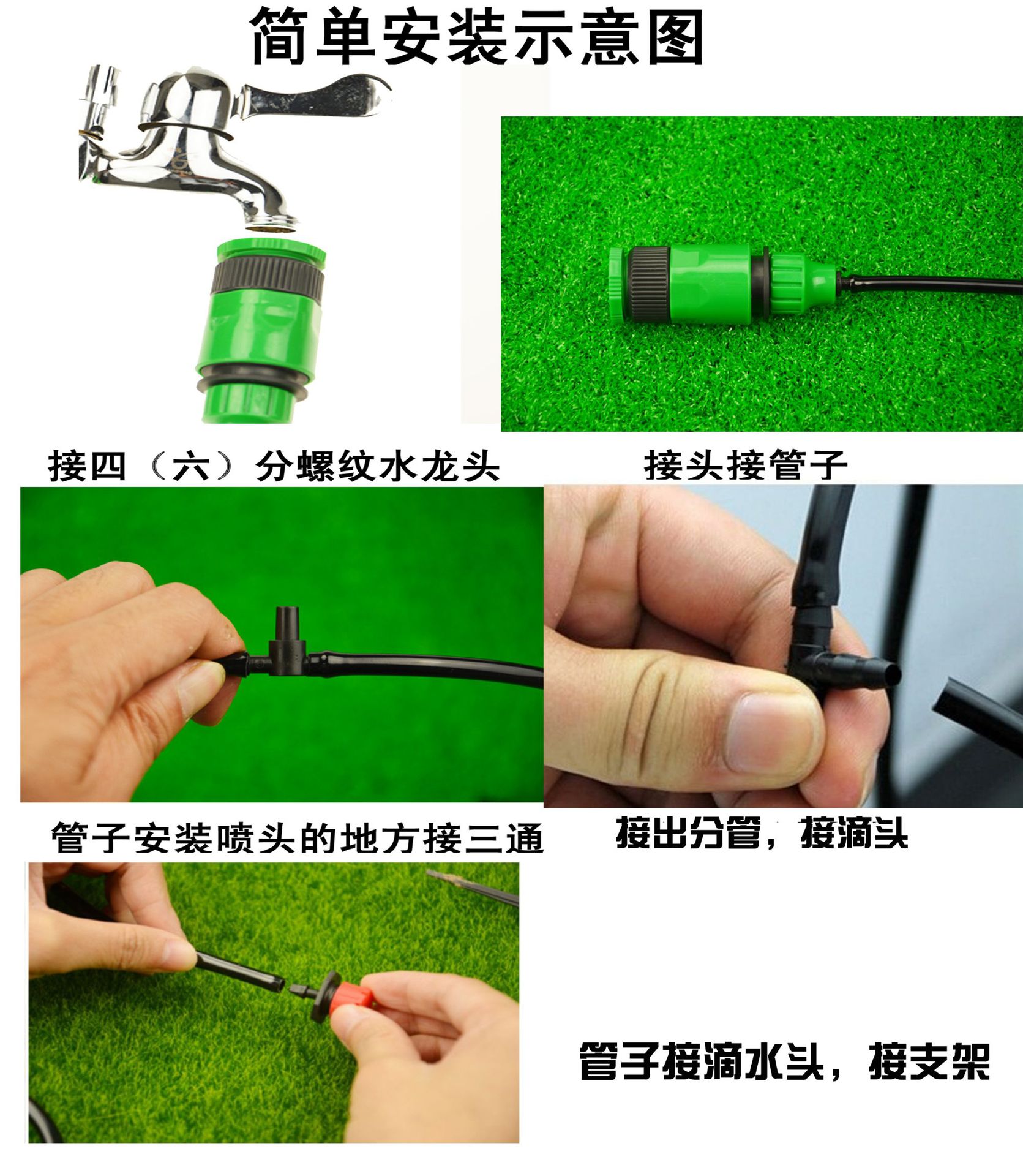 简单安装示意图

接四（六）分螺纹水龙头

接头接管子

管子安装喷头的地方接三通

接出分管，接滴头

管子接滴水头，接支架