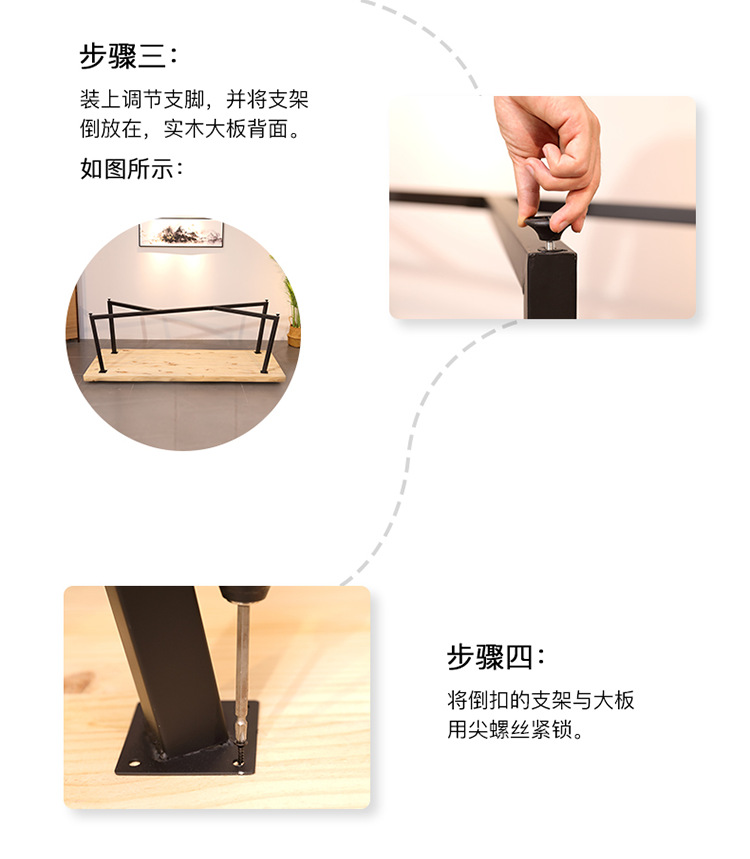 步骤三：

装上调节支脚，并将支架倒放在，实木大板背面。

如图所示：

步骤四：

将倒扣的支架与大板用尖螺丝紧锁。