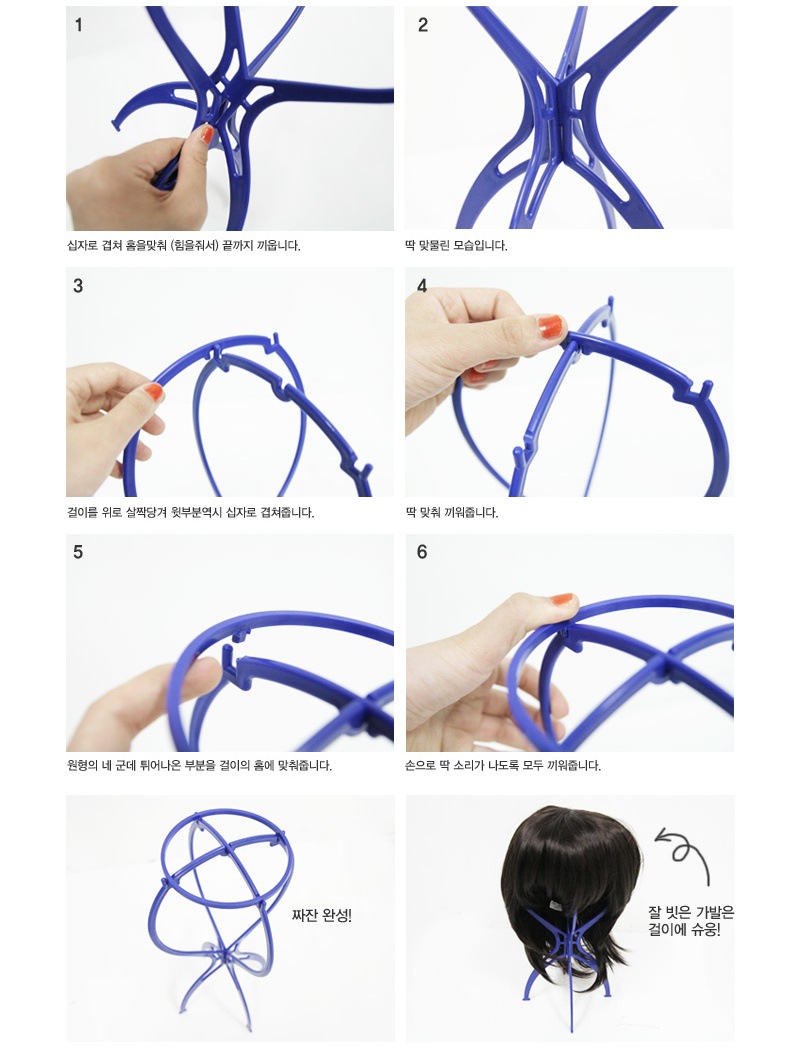 1

십자로 겹쳐 홈을맞춰 (힘을줘서) 끝까지 끼웁니다.

2

딱 맞물린 모습입니다.

3

걸이를 위로 살짝당겨 윗부분역시 십자로 겹쳐줍니다.

4

딱 맞춰 끼워줍니다.

5

원형의 네 군데 튀어나온 부분을 걸이의 홈에 맞춰줍니다.

6

손으로 딱 소리가 나도록 모두 끼워줍니다.

짜잔 완성!

잘 빗은 가발은 걸이에 슈웅!