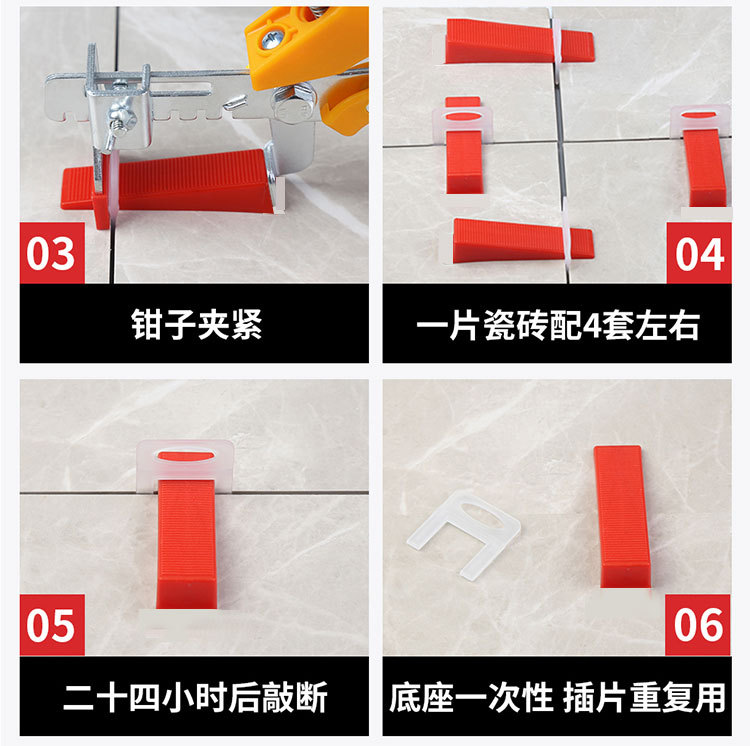 03

钳子夹紧

04

一片瓷砖配4套左右

05

二十四小时后敲断

06

底座一次性 插片重复用