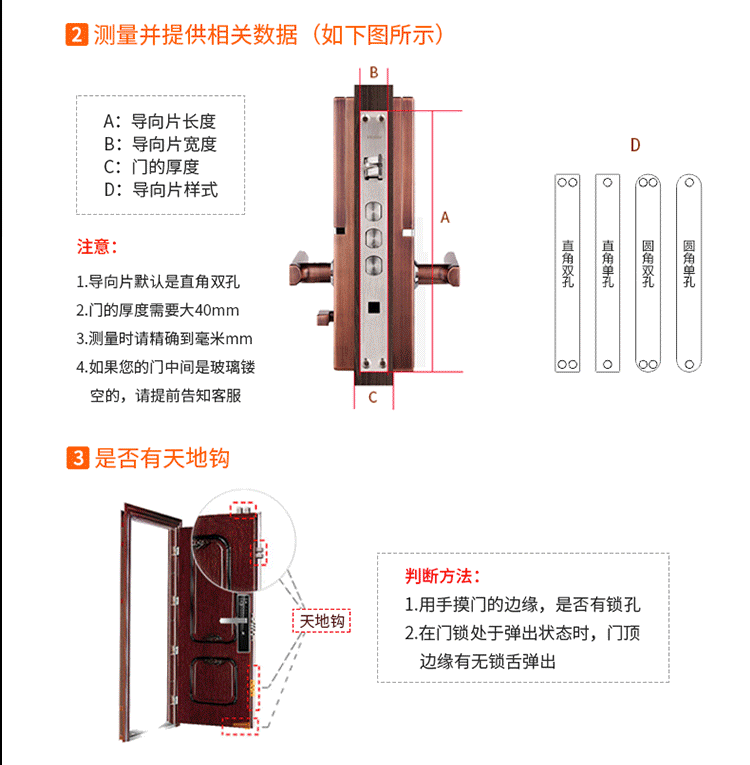 2 测量并提供相关数据（如下图所示）

A：导向片长度
B：导向片宽度
C：门的厚度
D：导向片样式

注意：

1.导向片默认是直角双孔
2.门的厚度需要大40mm
3.测量时请精确到毫米mm
4.如果您的门中间是玻璃镂空的，请提前告知客服

B
A
C

D

直角双孔
直角单孔
圆角双孔
圆角单孔

3 是否有天地钩

天地钩

判断方法：
1.用手摸门的边缘，是否有锁孔
2.在门锁处于弹出状态时，门顶边缘有无锁舌弹出