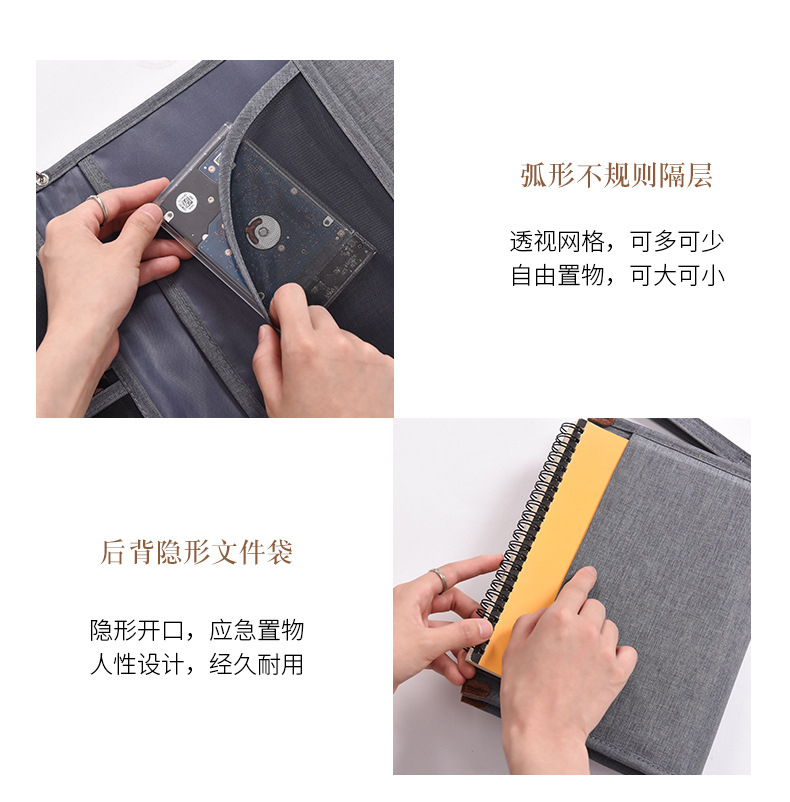 弧形不规则隔层

透视网格，可多可少
自由置物，可大可小

后背隐形文件袋

隐形开口，应急置物
人性设计，经久耐用