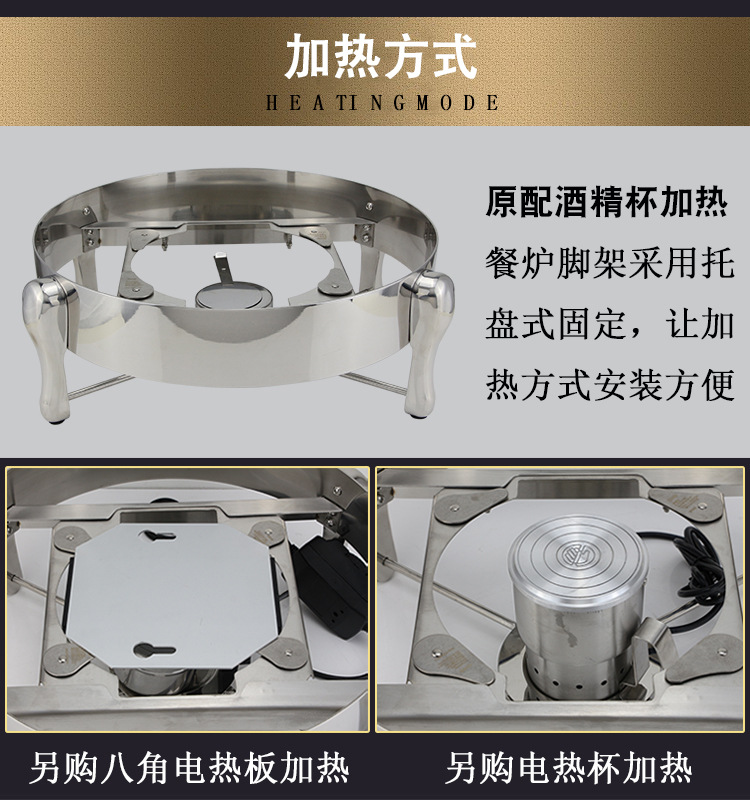 加热方式
HEATINGMODE

原配酒精杯加热
餐炉脚架采用托盘式固定，让加热方式安装方便

另购八角电热板加热

另购电热杯加热