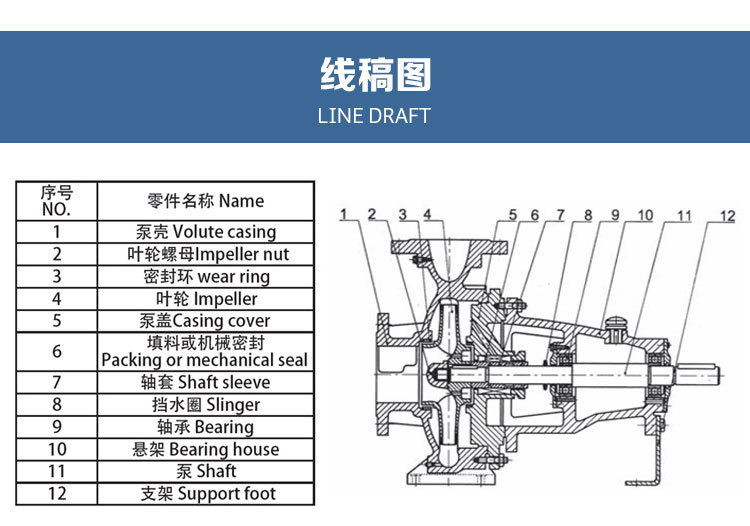 线稿图
LINE DRAFT

| 序号 NO. | 零件名称 Name |
|---|---|
| 1 | 泵壳 Volute casing |
| 2 | 叶轮螺母Impeller nut |
| 3 | 密封环 wear ring |
| 4 | 叶轮 Impeller |
| 5 | 泵盖Casing cover |
| 6 | 填料或机械密封 Packing or mechanical seal |
| 7 | 轴套 Shaft sleeve |
| 8 | 挡水圈 Slinger |
| 9 | 轴承 Bearing |
| 10 | 悬架 Bearing house |
| 11 | 泵 Shaft |
| 12 | 支架 Support foot |

1 2 3 4 5 6 7 8 9 10 11 12