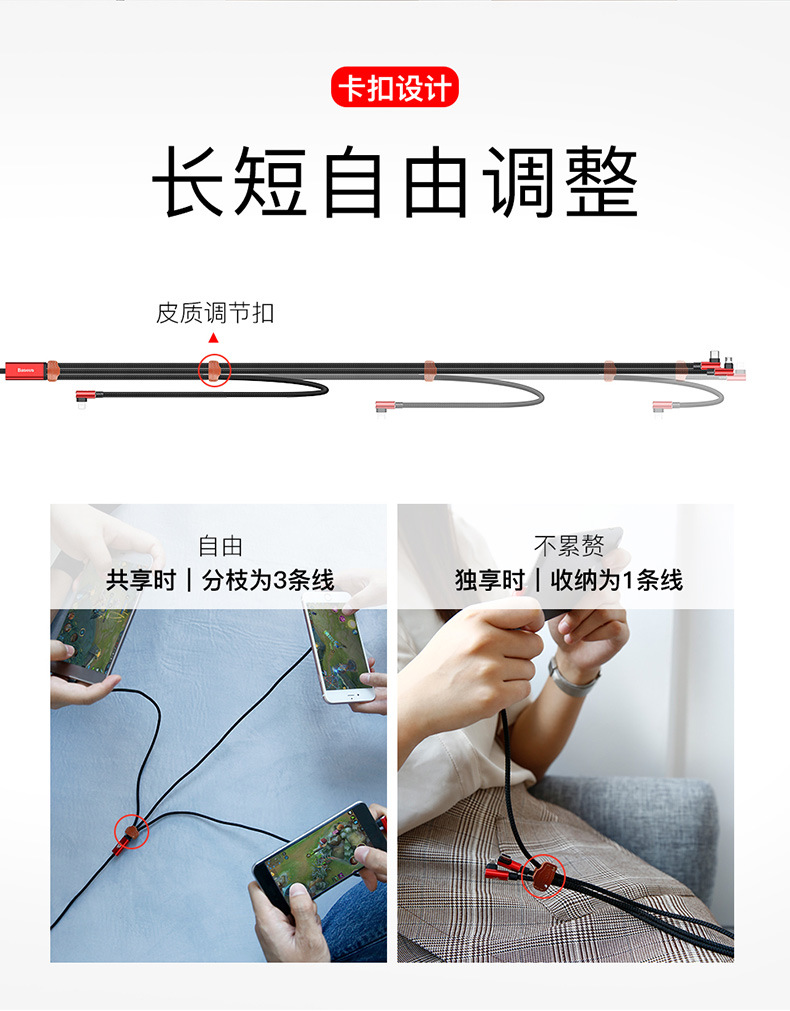 卡扣设计

长短自由调整

皮质调节扣

Baseus

自由
共享时｜分枝为3条线

不累赘
独享时｜收纳为1条线