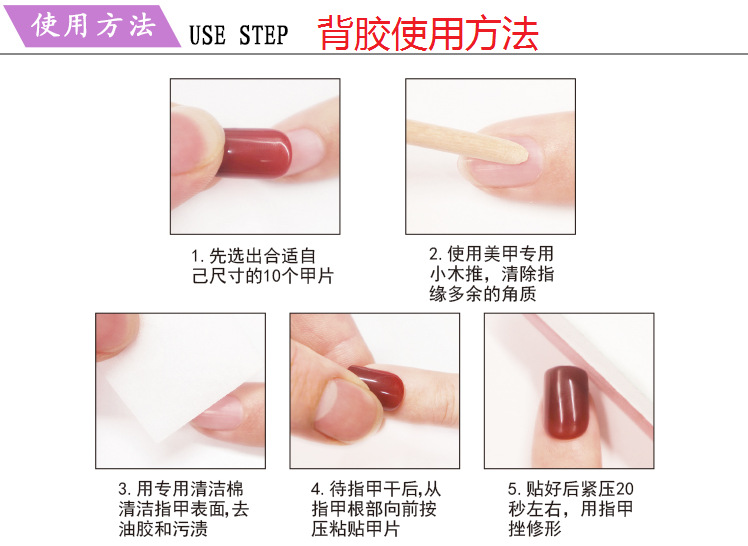 使用方法 USE STEP 背胶使用方法

1. 先选出合适自己尺寸的10个甲片

2. 使用美甲专用小木推，清除指缘多余的角质

3. 用专用清洁棉清洁指甲表面,去油胶和污渍

4. 待指甲干后,从指甲根部向前按压粘贴甲片

5. 贴好后紧压20秒左右，用指甲挫修形