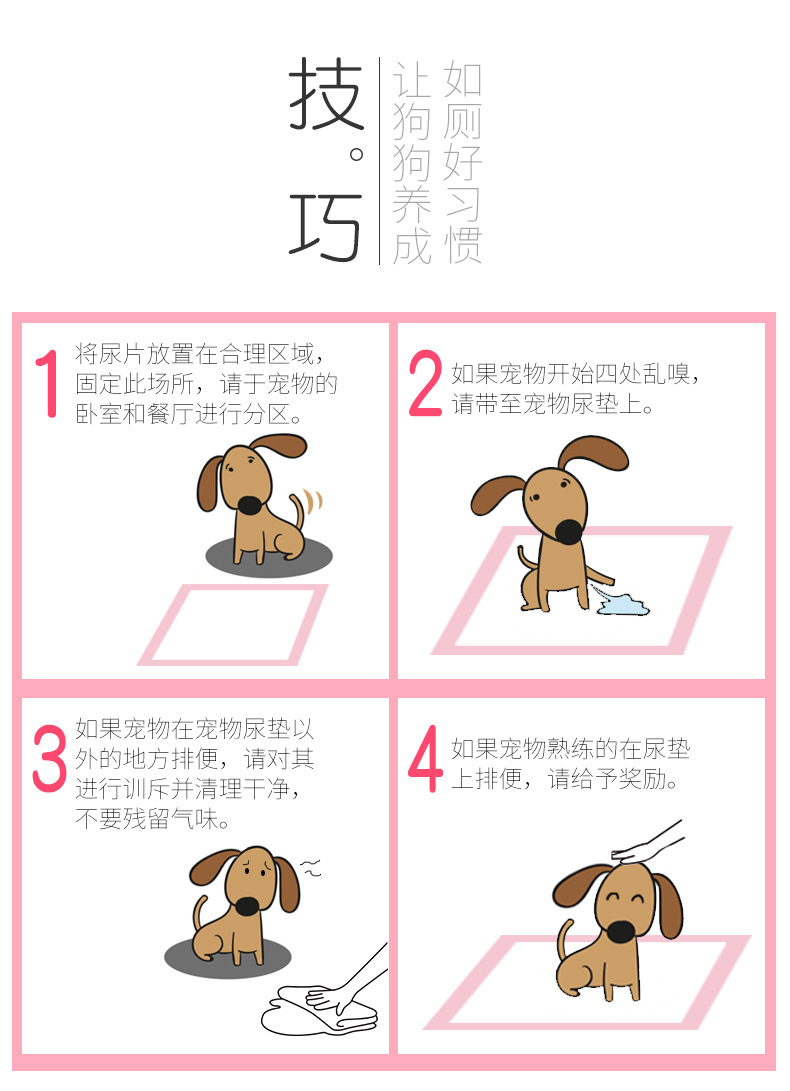 技。巧

让狗狗养成
如厕好习惯

1 将尿片放置在合理区域，固定此场所，请于宠物的卧室和餐厅进行分区。

2 如果宠物开始四处乱嗅，请带至宠物尿垫上。

3 如果宠物在宠物尿垫以外的地方排便，请对其进行训斥并清理干净，不要残留气味。

4 如果宠物熟练的在尿垫上排便，请给予奖励。