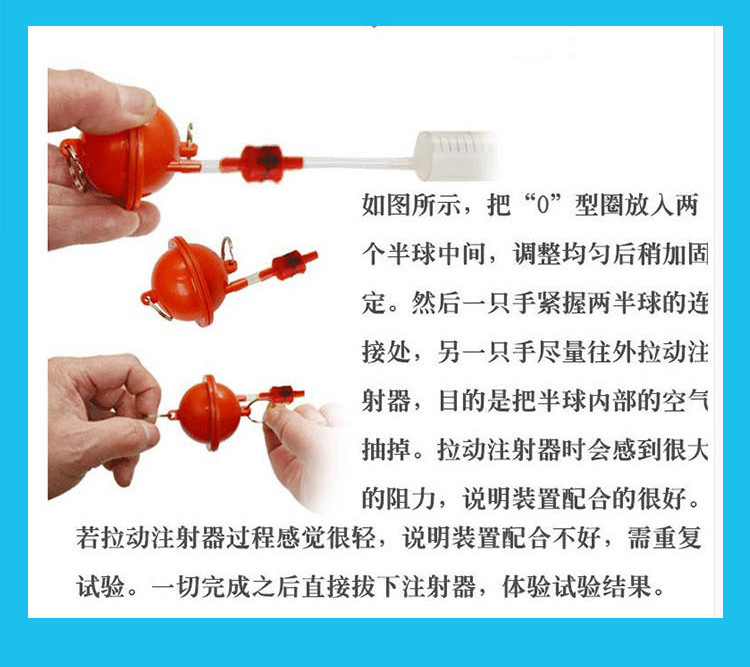 如图所示，把“0”型圈放入两个半球中间，调整均匀后稍加固定。然后一只手紧握两半球的连接处，另一只手尽量往外拉动注射器，目的是把半球内部的空气抽掉。拉动注射器时会感到很大的阻力，说明装置配合的很好。若拉动注射器过程感觉很轻，说明装置配合不好，需重复试验。一切完成之后直接拔下注射器，体验试验结果。