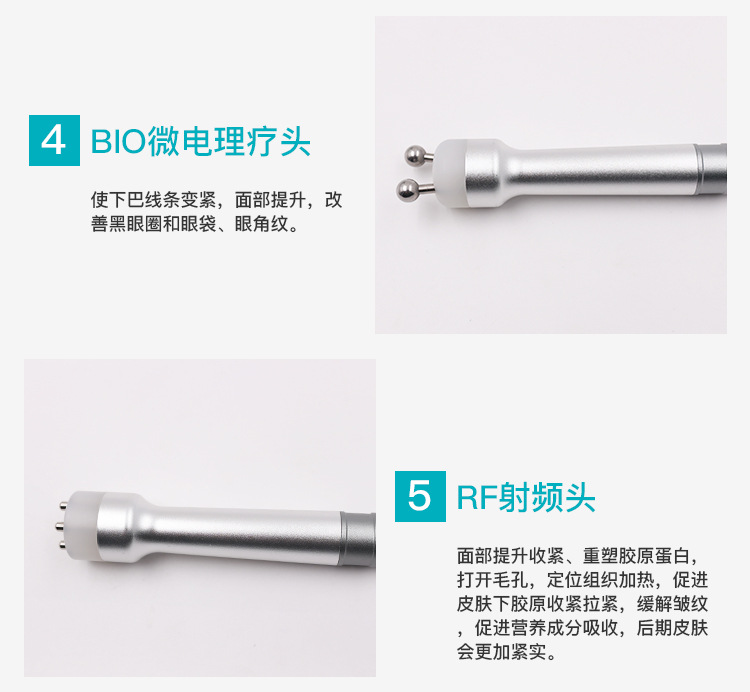 4 BIO微电理疗头

使下巴线条变紧，面部提升，改善黑眼圈和眼袋、眼角纹。

5 RF射频头

面部提升收紧、重塑胶原蛋白，打开毛孔，定位组织加热，促进皮肤下胶原收紧拉紧，缓解皱纹，促进营养成分吸收，后期皮肤会更加紧实。