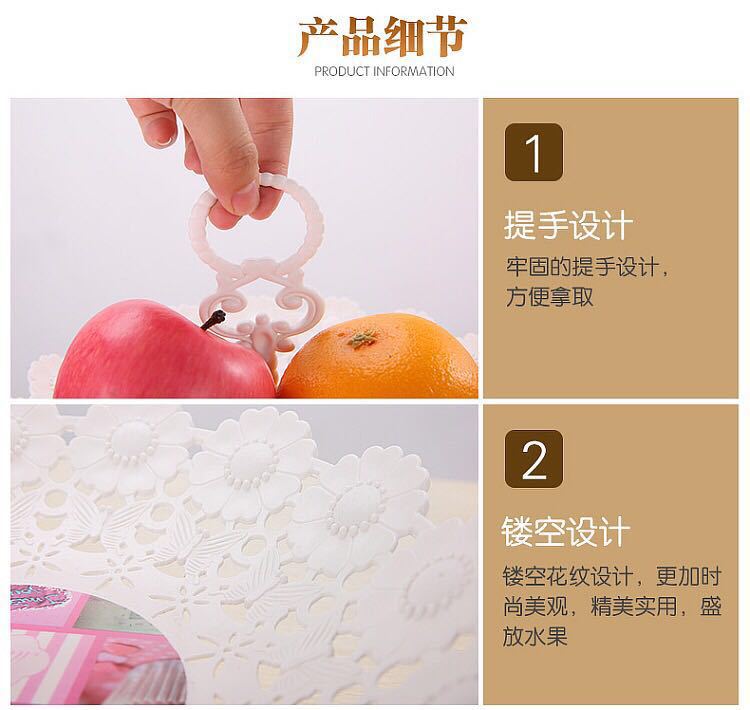 产品细节
PRODUCT INFORMATION

1

提手设计

牢固的提手设计，方便拿取

2

镂空设计

镂空花纹设计，更加时尚美观，精美实用，盛放水果