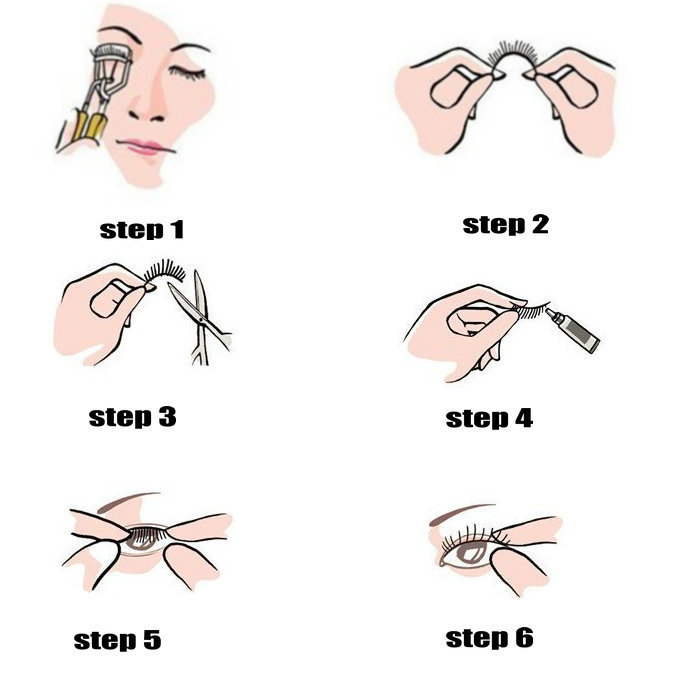 step 1

step 2

step 3

step 4

step 5

step 6