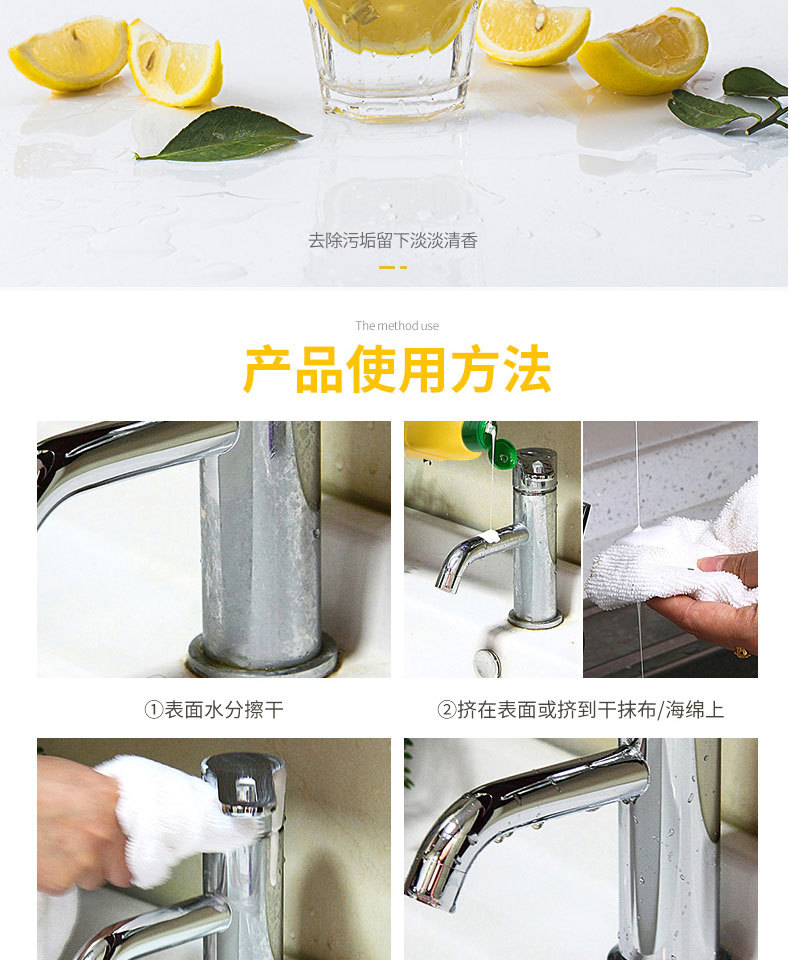 去除污垢留下淡淡清香

The method use

产品使用方法

①表面水分擦干

②挤在表面或挤到干抹布/海绵上