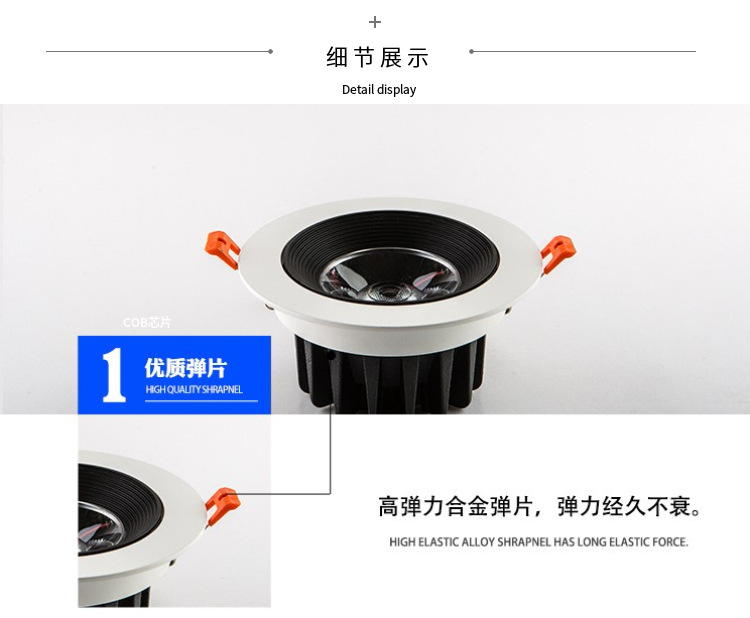 +

细节展示

Detail display

COB芯片

1 优质弹片

HIGH QUALITY SHRAPNEL

高弹力合金弹片，弹力经久不衰。

HIGH ELASTIC ALLOY SHRAPNEL HAS LONG ELASTIC FORCE.