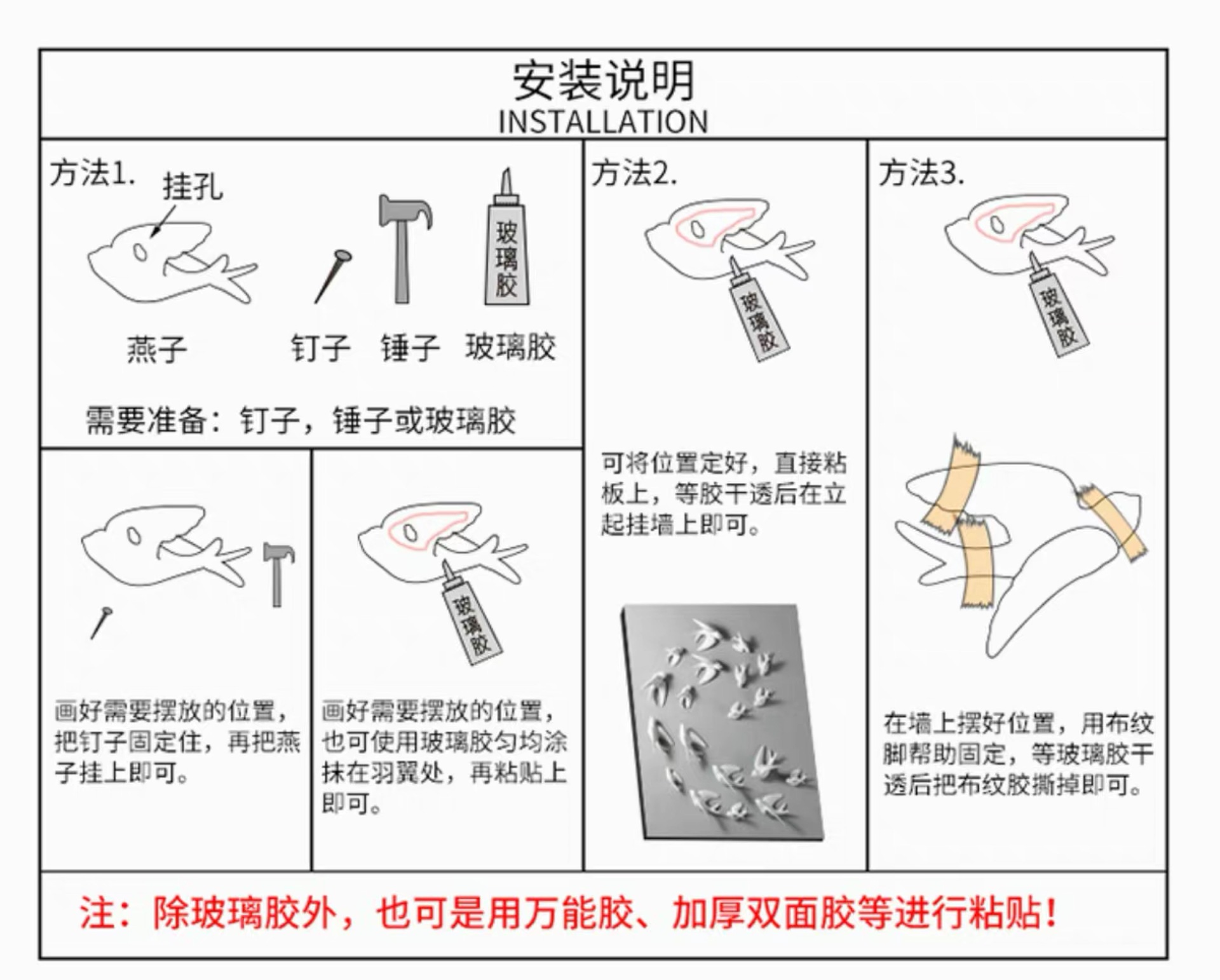 安装说明
INSTALLATION

方法1.
挂孔
玻璃胶
燕子 钉子 锤子 玻璃胶
需要准备：钉子，锤子或玻璃胶

画好需要摆放的位置，把钉子固定住，再把燕子挂上即可。

玻璃胶
画好需要摆放的位置，也可使用玻璃胶匀均涂抹在羽翼处，再粘贴上即可。

方法2.
玻璃胶
可将位置定好，直接粘板上，等胶干透后在立起挂墙上即可。

方法3.
玻璃胶
在墙上摆好位置，用布纹脚帮助固定，等玻璃胶干透后把布纹胶撕掉即可。

注：除玻璃胶外，也可是用万能胶、加厚双面胶等进行粘贴！