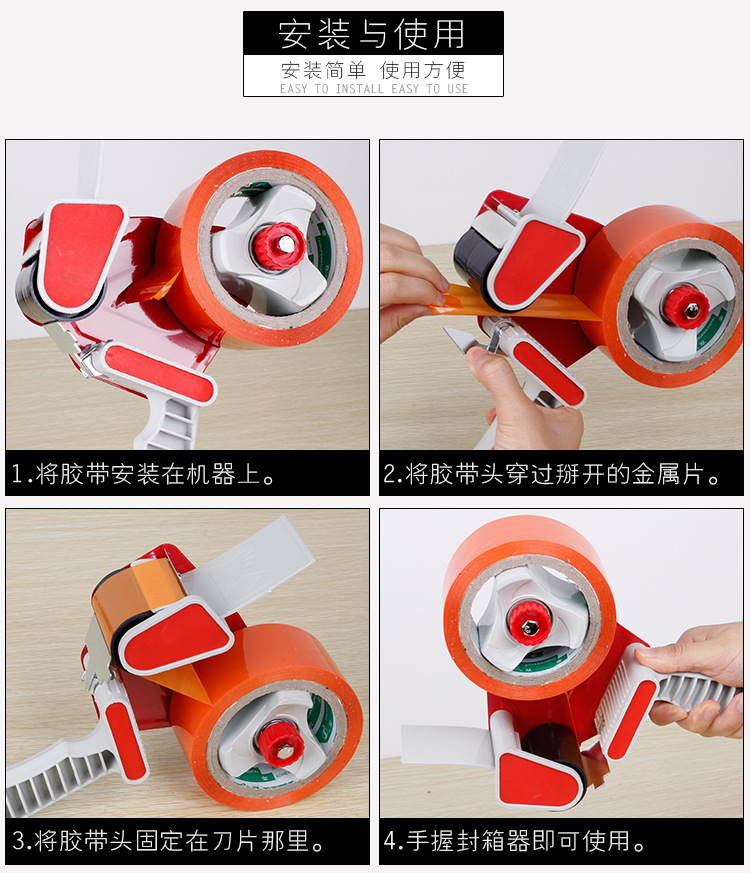 安装与使用

安装简单 使用方便

EASY TO INSTALL EASY TO USE

1.将胶带安装在机器上。

2.将胶带头穿过掰开的金属片。

3.将胶带头固定在刀片那里。

4.手握封箱器即可使用。