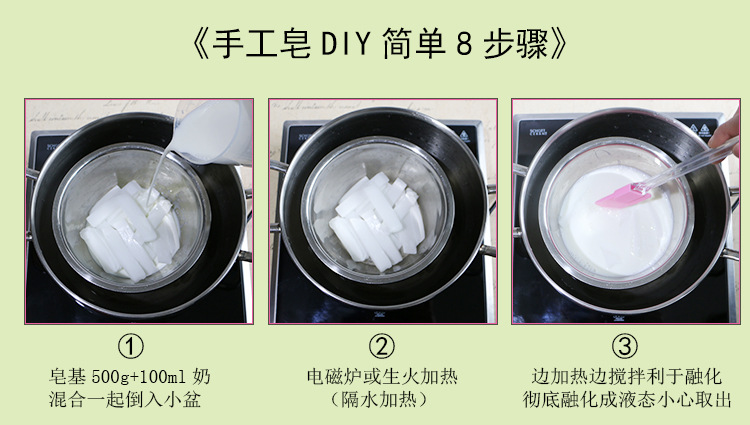 《手工皂 DIY 简单 8 步骤》

①
皂基 500g+100ml 奶
混合一起倒入小盆

②
电磁炉或生火加热
（隔水加热）

③
边加热边搅拌利于融化
彻底融化成液态小心取出