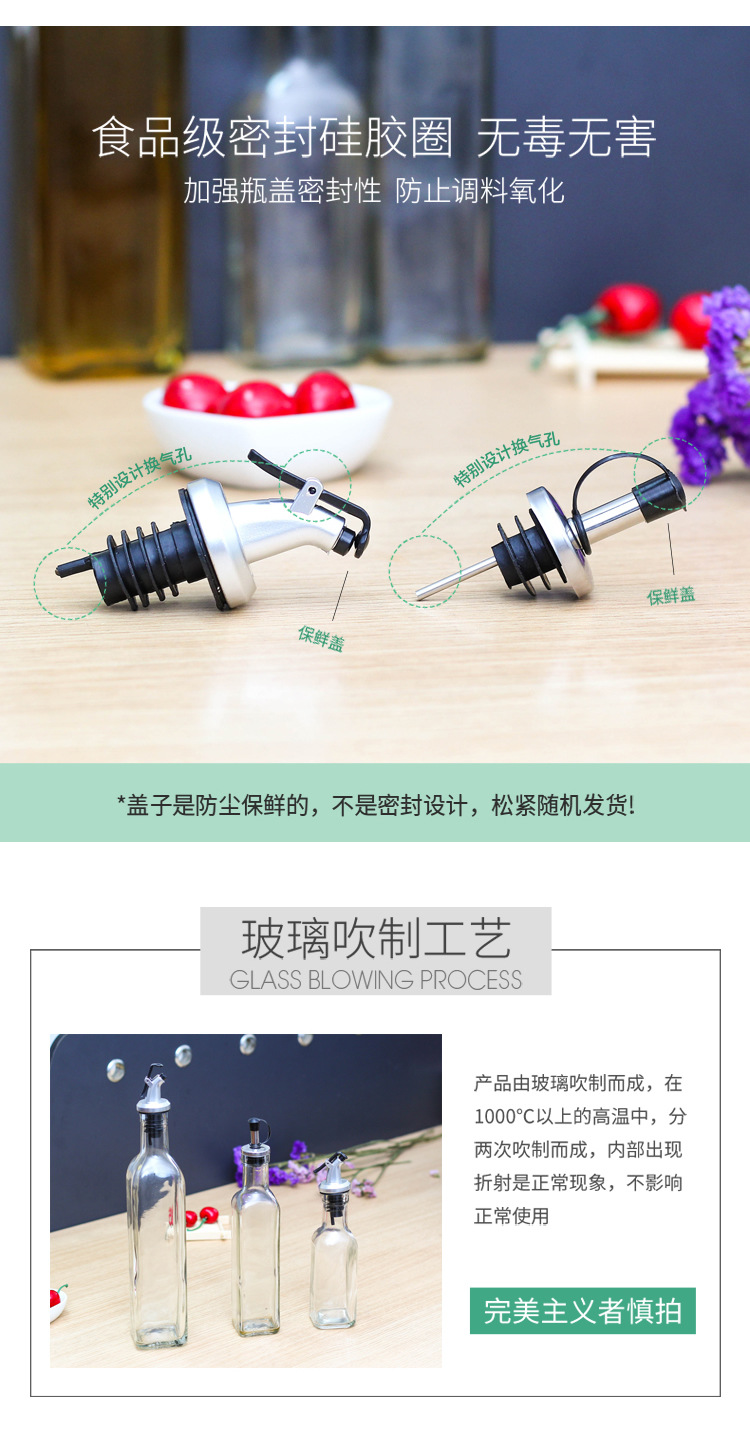 食品级密封硅胶圈 无毒无害

加强瓶盖密封性 防止调料氧化

特别设计换气孔

保鲜盖

特别设计换气孔

保鲜盖

*盖子是防尘保鲜的，不是密封设计，松紧随机发货!

玻璃吹制工艺

GLASS BLOWING PROCESS

产品由玻璃吹制而成，在1000°C以上的高温中，分两次吹制而成，内部出现折射是正常现象，不影响正常使用

完美主义者慎拍