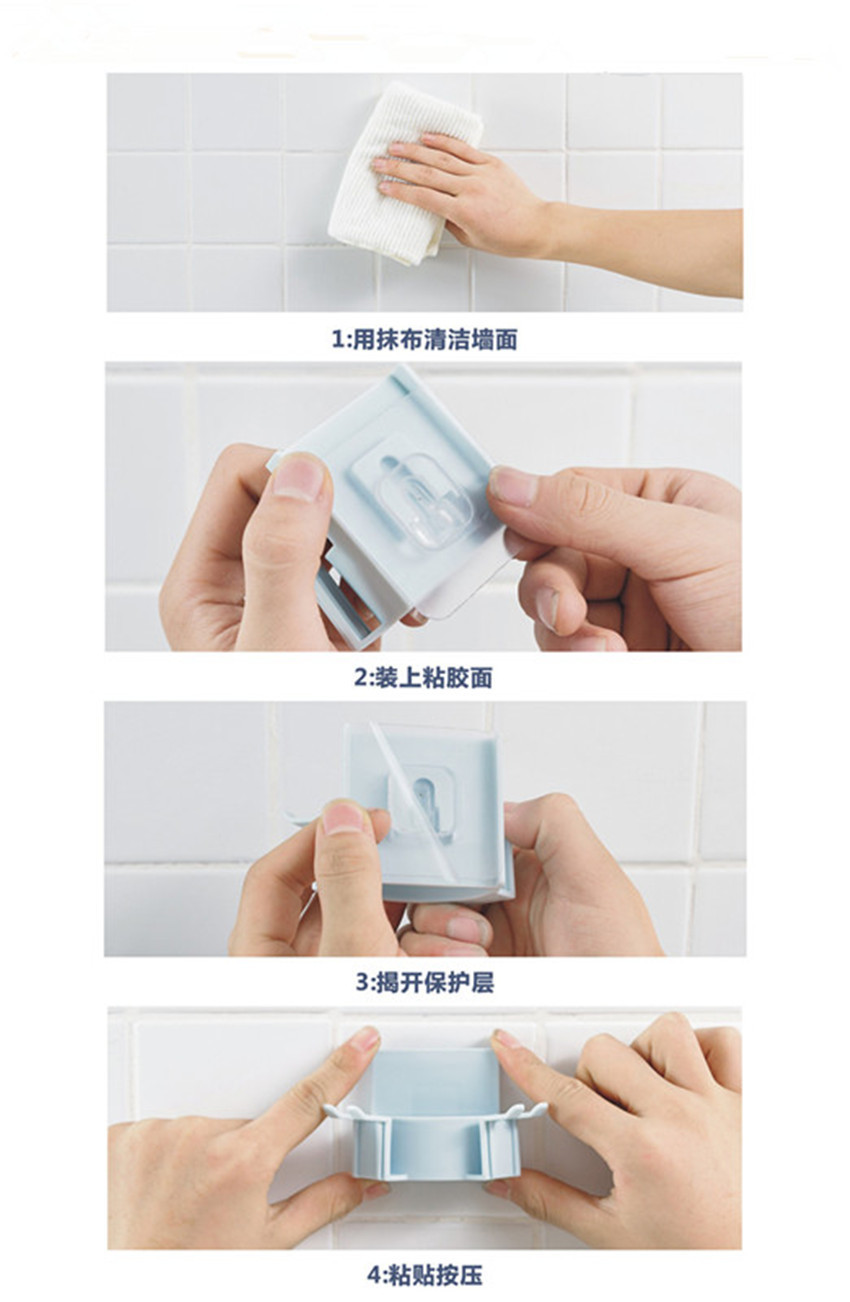 1:用抹布清洁墙面

2:装上粘胶面

3:揭开保护层

4:粘贴按压