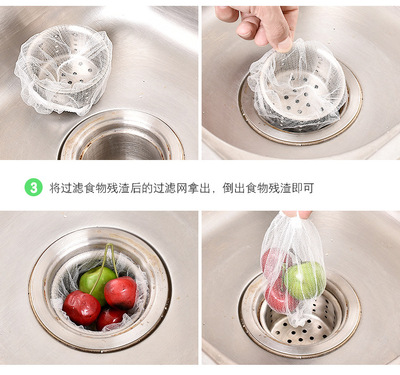 3 将过滤食物残渣后的过滤网拿出，倒出食物残渣即可