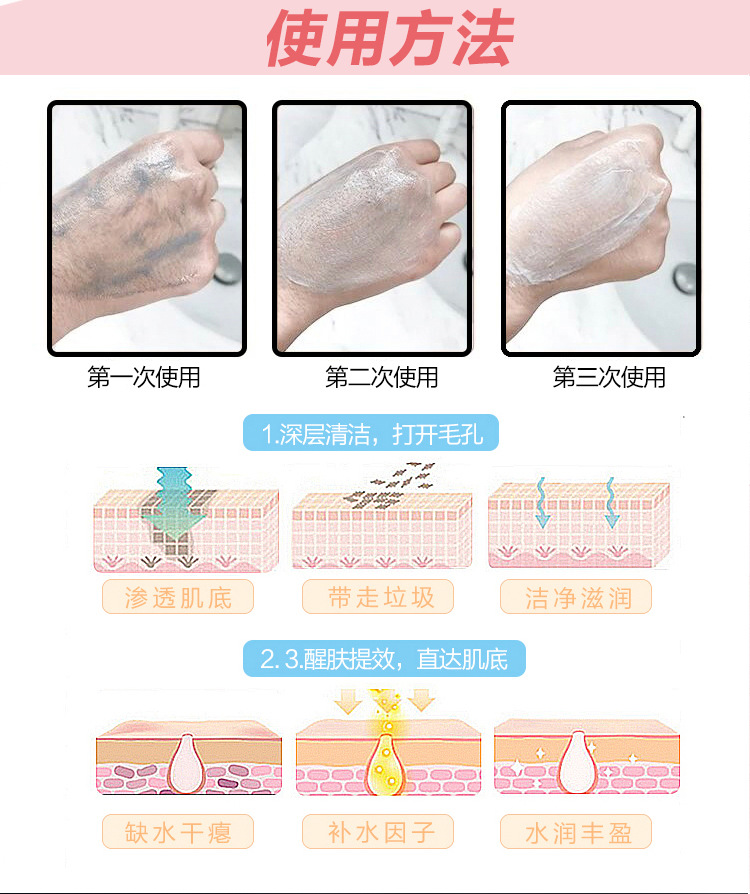 使用方法

第一次使用

第二次使用

第三次使用

1.深层清洁，打开毛孔

渗透肌底

带走垃圾

洁净滋润

2. 3.醒肤提效，直达肌底

缺水干瘪

补水因子

水润丰盈