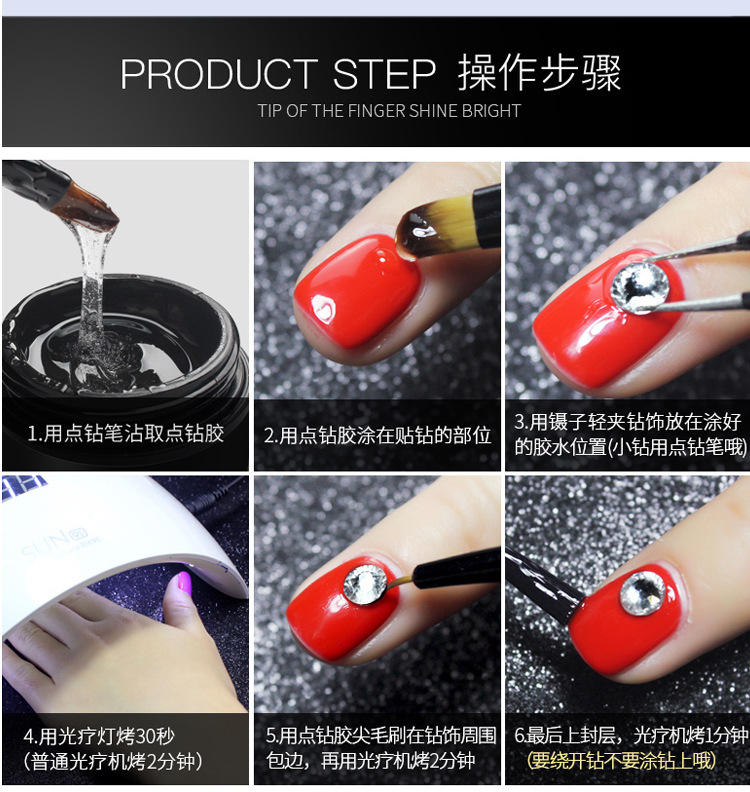 PRODUCT STEP 操作步骤
TIP OF THE FINGER SHINE BRIGHT

1.用点钻笔沾取点钻胶

2.用点钻胶涂在贴钻的部位

3.用镊子轻夹钻饰放在涂好的胶水位置(小钻用点钻笔哦)

SUN

4.用光疗灯烤30秒
(普通光疗机烤2分钟)

5.用点钻胶尖毛刷在钻饰周围包边，再用光疗机烤2分钟

6.最后上封层，光疗机烤1分钟
(要绕开钻不要涂钻上哦)