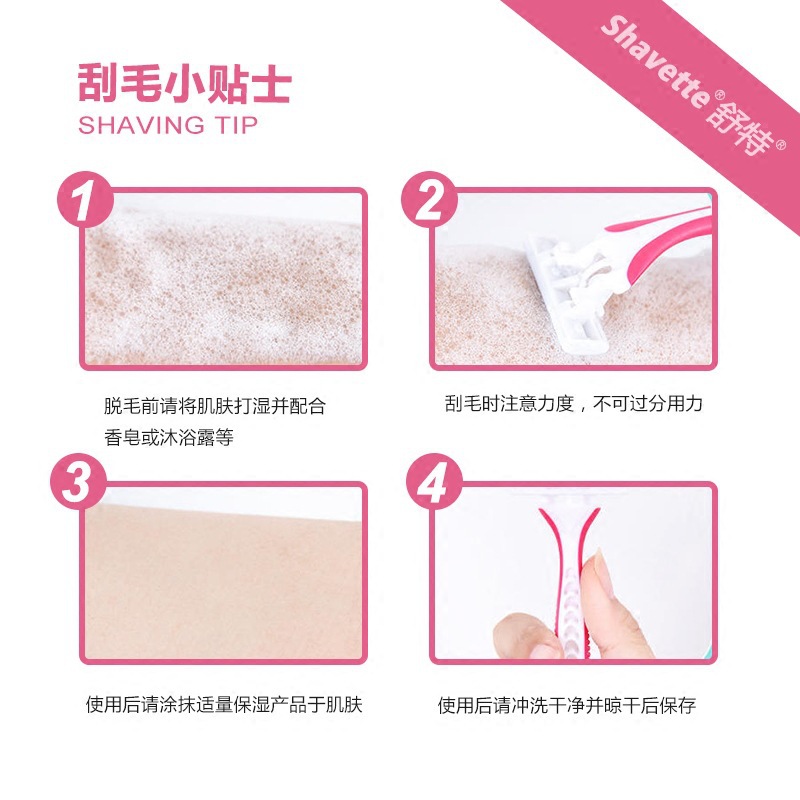 Shavette® 舒特®

刮毛小贴士
SHAVING TIP

1

脱毛前请将肌肤打湿并配合香皂或沐浴露等

2

刮毛时注意力度，不可过分用力

3

使用后请涂抹适量保湿产品于肌肤

4

使用后请冲洗干净并晾干后保存