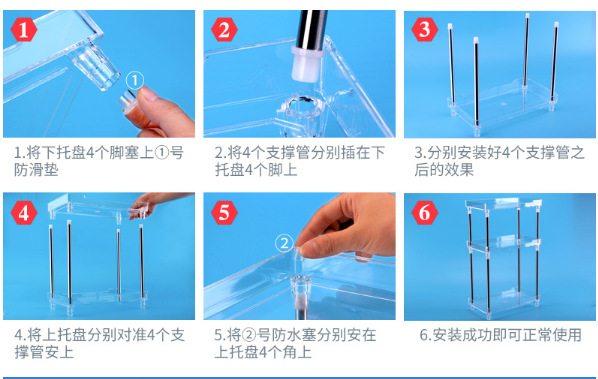 1

①

1.将下托盘4个脚塞上①号防滑垫

2

2.将4个支撑管分别插在下托盘4个脚上

3

3.分别安装好4个支撑管之后的效果

4

4.将上托盘分别对准4个支撑管安上

5

②

5.将②号防水塞分别安在上托盘4个角上

6

6.安装成功即可正常使用