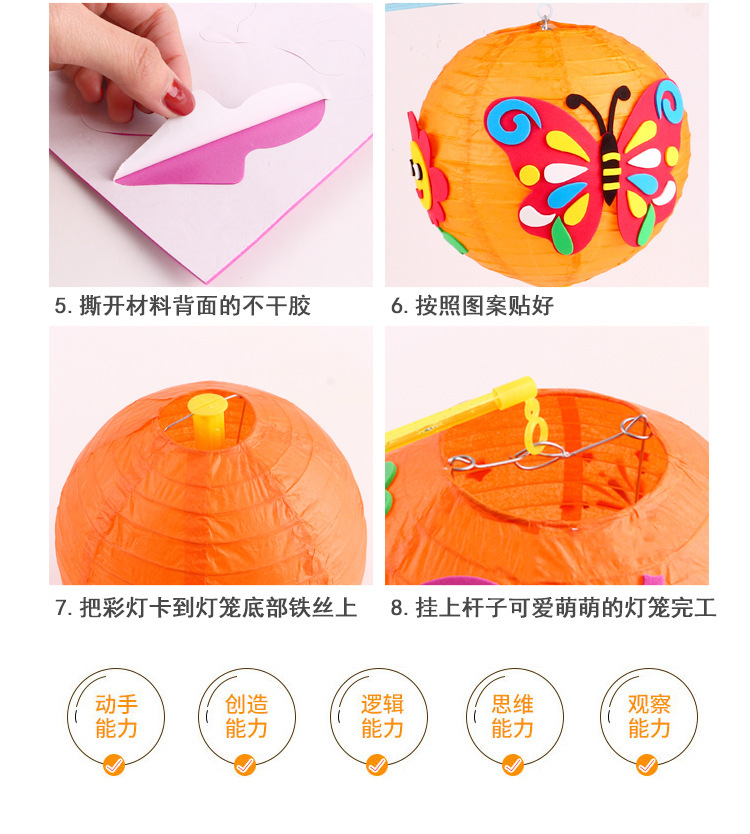 5. 撕开材料背面的不干胶

6. 按照图案贴好

7. 把彩灯卡到灯笼底部铁丝上

8. 挂上杆子可爱萌萌的灯笼完工

动手能力

创造能力

逻辑能力

思维能力

观察能力