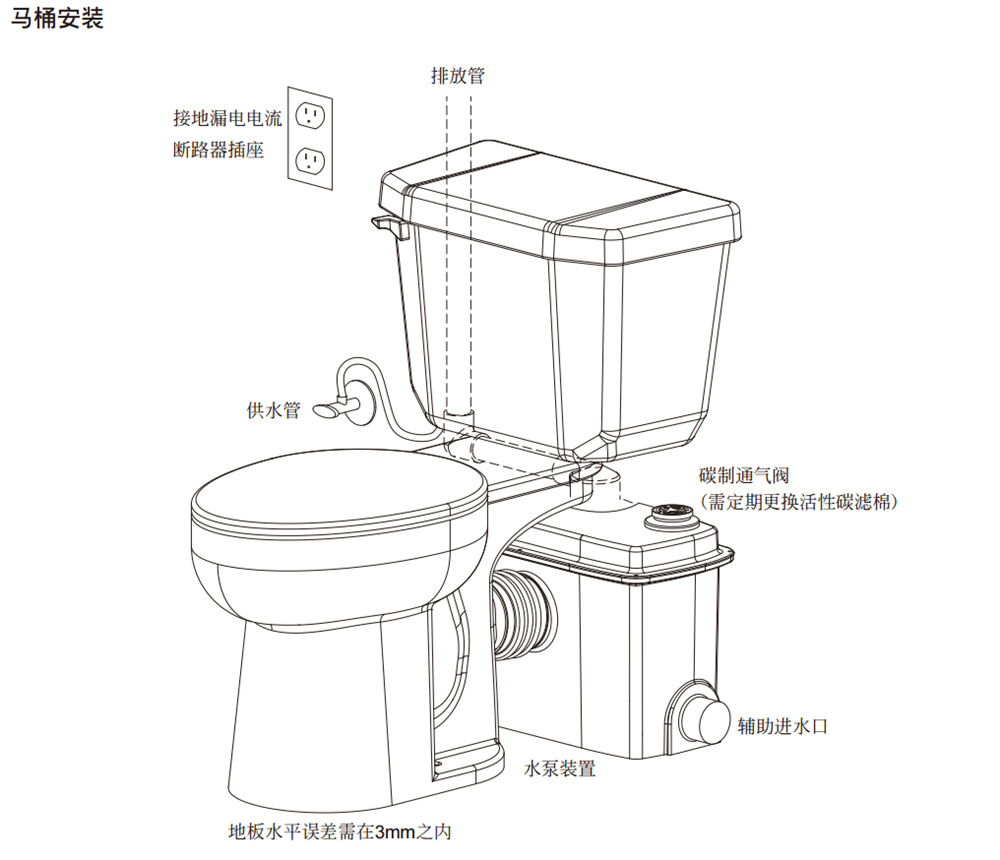 马桶安装

排放管

接地漏电电流
断路器插座

供水管

碳制通气阀
(需定期更换活性碳滤棉)

辅助进水口

水泵装置

地板水平误差需在3mm之内