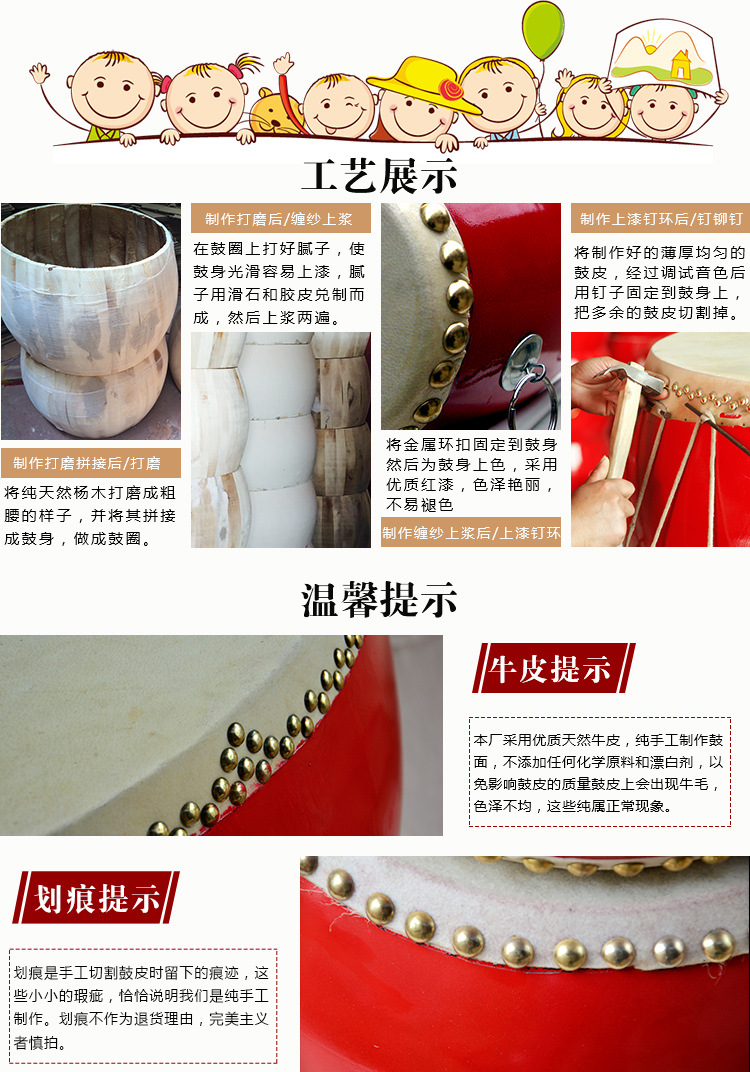 工艺展示

制作打磨拼接后/打磨

将纯天然杨木打磨成粗腰的样子，并将其拼接成鼓身，做成鼓圈。

制作打磨后/缠纱上浆

在鼓圈上打好腻子，使鼓身光滑容易上漆，腻子用滑石和胶皮兑制而成，然后上浆两遍。

将金属环扣固定到鼓身然后为鼓身上色，采用优质红漆，色泽艳丽，不易褪色

制作缠纱上浆后/上漆钉环

制作上漆钉环后/钉铆钉

将制作好的薄厚均匀的鼓皮，经过调试音色后用钉子固定到鼓身上，把多余的鼓皮切割掉。

温馨提示

牛皮提示

本厂采用优质天然牛皮，纯手工制作鼓面，不添加任何化学原料和漂白剂，以免影响鼓皮的质量鼓皮上会出现牛毛，色泽不均，这些纯属正常现象。

划痕提示

划痕是手工切割鼓皮时留下的痕迹，这些小小的瑕疵，恰恰说明我们是纯手工制作。划痕不作为退货理由，完美主义者慎拍。