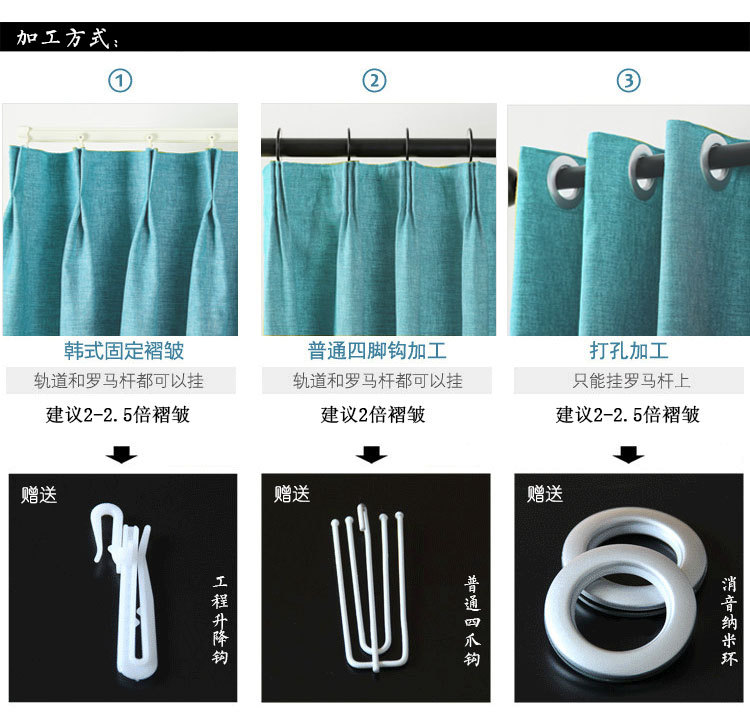 加工方式：

①

韩式固定褶皱

轨道和罗马杆都可以挂

建议2-2.5倍褶皱

赠送

工程升降钩

②

普通四脚钩加工

轨道和罗马杆都可以挂

建议2倍褶皱

赠送

普通四爪钩

③

打孔加工

只能挂罗马杆上

建议2-2.5倍褶皱

赠送

消音纳米环