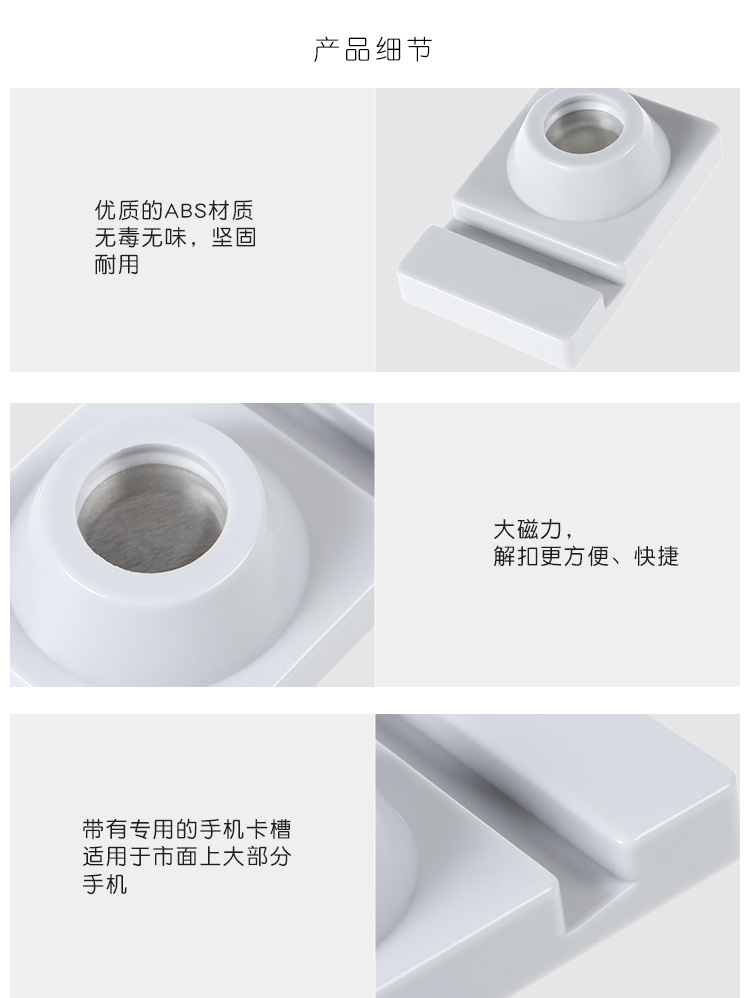 产品细节

优质的ABS材质
无毒无味，坚固
耐用

大磁力，
解扣更方便、快捷

带有专用的手机卡槽
适用于市面上大部分
手机