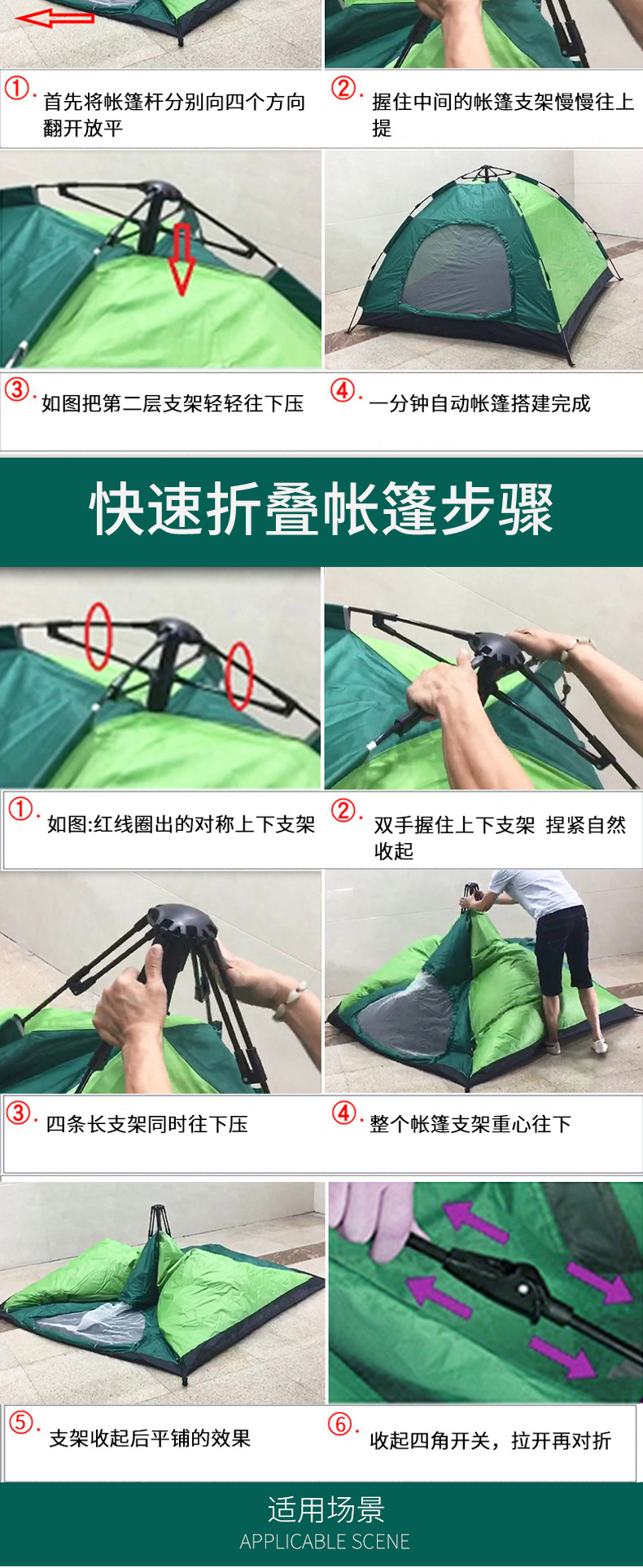 ①. 首先将帐篷杆分别向四个方向翻开放平

②. 握住中间的帐篷支架慢慢往上提

③. 如图把第二层支架轻轻往下压

④. 一分钟自动帐篷搭建完成

快速折叠帐篷步骤

①. 如图:红线圈出的对称上下支架

②. 双手握住上下支架 捏紧自然收起

③. 四条长支架同时往下压

④. 整个帐篷支架重心往下

⑤. 支架收起后平铺的效果

⑥. 收起四角开关，拉开再对折

适用场景
APPLICABLE SCENE