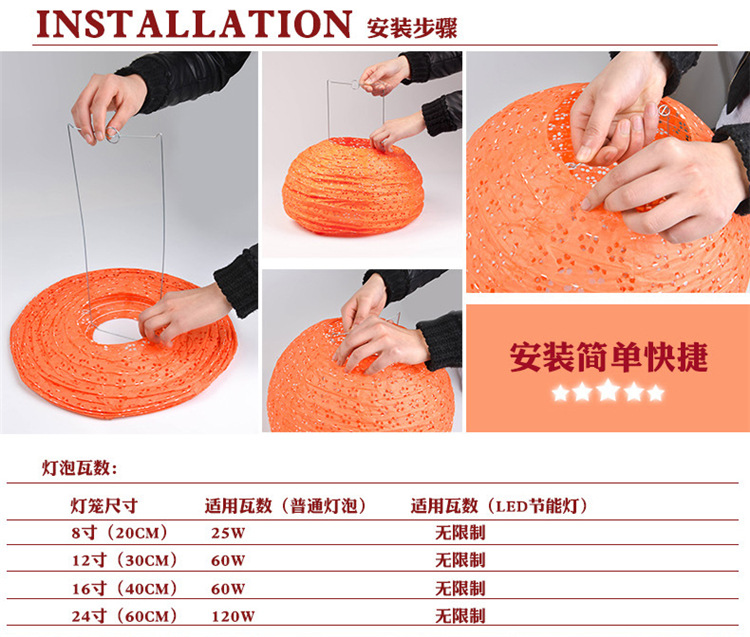 INSTALLATION 安装步骤

安装简单快捷

灯泡瓦数：

| 灯笼尺寸 | 适用瓦数（普通灯泡） | 适用瓦数（LED节能灯） |
|---|---|---|
| 8寸（20CM） | 25W | 无限制 |
| 12寸（30CM） | 60W | 无限制 |
| 16寸（40CM） | 60W | 无限制 |
| 24寸（60CM） | 120W | 无限制 |