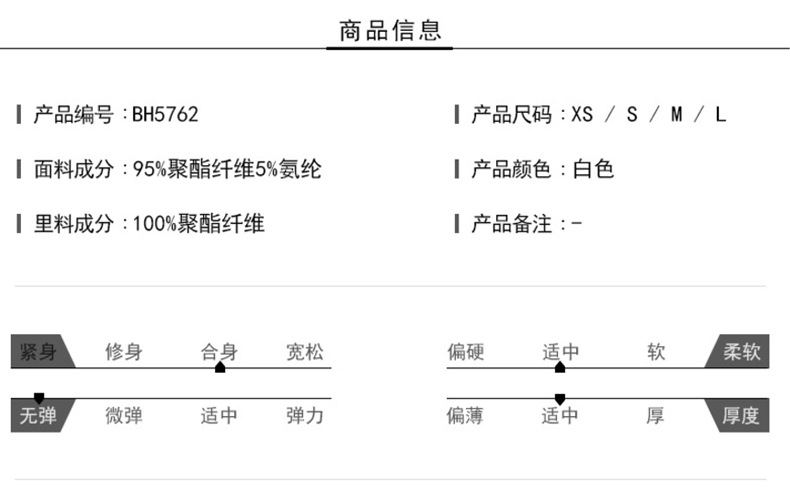 商品信息

产品编号：BH5762

面料成分：95%聚酯纤维5%氨纶

里料成分：100%聚酯纤维

产品尺码：XS / S / M / L

产品颜色：白色

产品备注：-

紧身 修身 合身 宽松

无弹 微弹 适中 弹力

偏硬 适中 软 柔软

偏薄 适中 厚 厚度