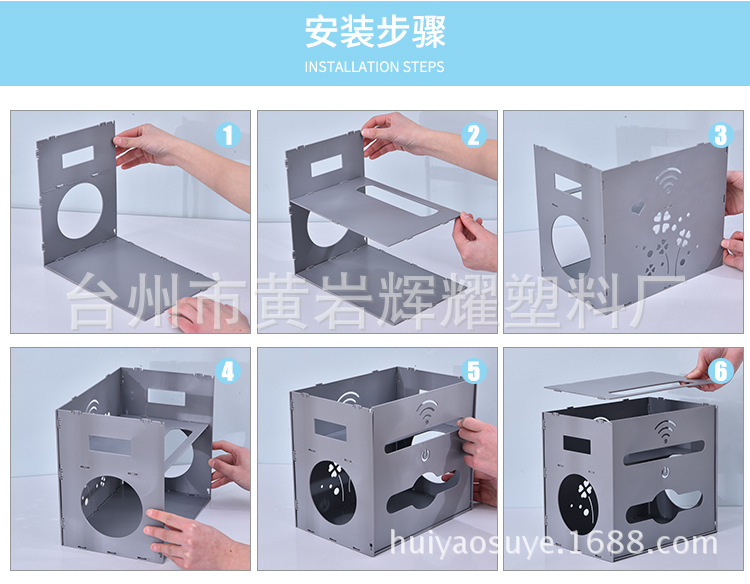 安装步骤
INSTALLATION STEPS

1

2

3

台州市黄岩辉耀塑料厂

4

5

6

huiyaosuye.1688.com