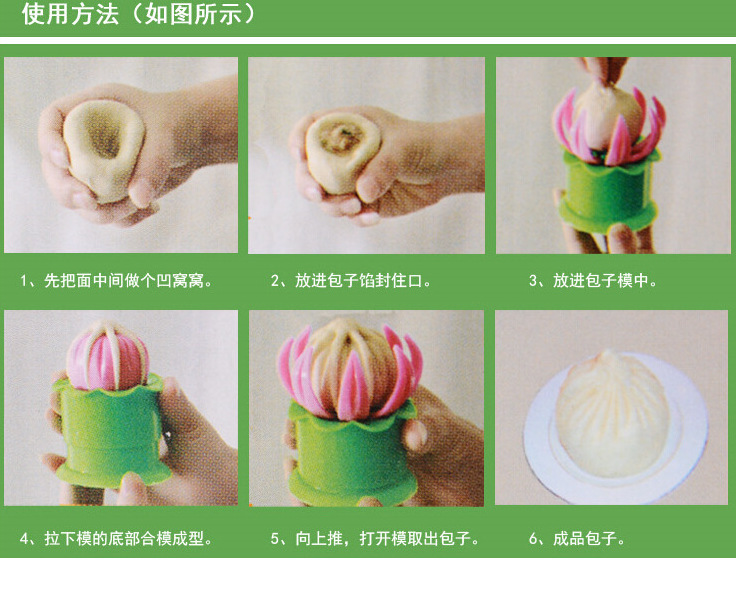 使用方法（如图所示）

1、先把面中间做个凹窝窝。

2、放进包子馅封住口。

3、放进包子模中。

4、拉下模的底部合模成型。

5、向上推，打开模取出包子。

6、成品包子。