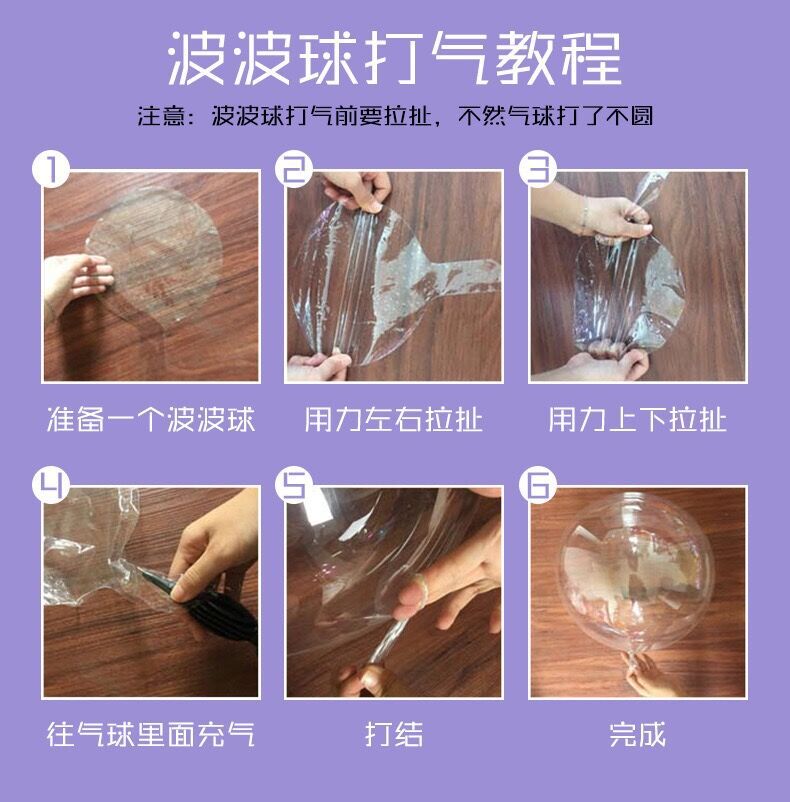 波波球打气教程

注意：波波球打气前要拉扯，不然气球打了不圆

1

准备一个波波球

2

用力左右拉扯

3

用力上下拉扯

4

往气球里面充气

5

打结

6

完成