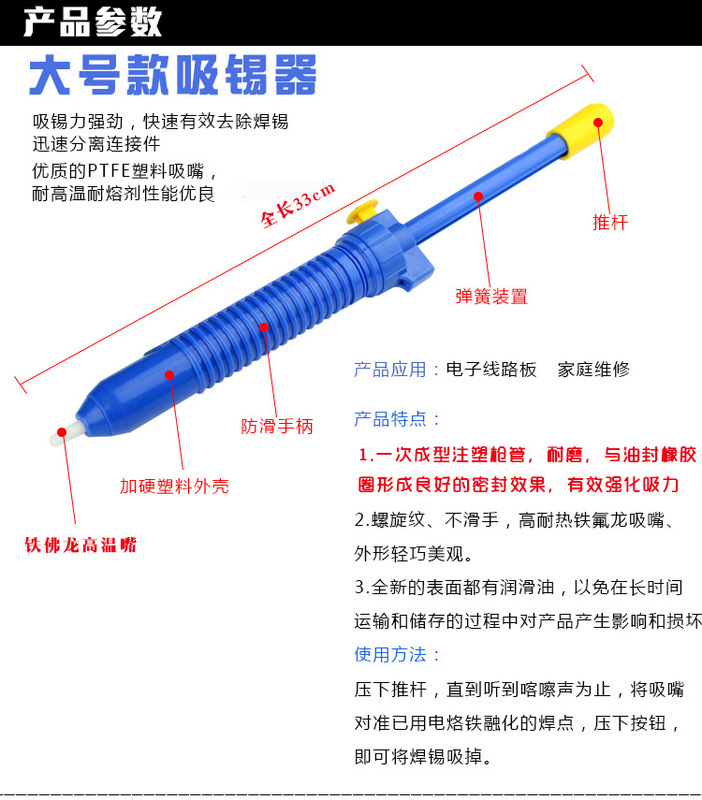 产品参数

大号款吸锡器

吸锡力强劲，快速有效去除焊锡
迅速分离连接件

优质的PTFE塑料吸嘴，
耐高温耐熔剂性能优良

全长33cm

推杆

弹簧装置

防滑手柄

加硬塑料外壳

铁佛龙高温嘴

产品应用：电子线路板　家庭维修

产品特点：

1.一次成型注塑枪管，耐磨，与油封橡胶圈形成良好的密封效果，有效强化吸力

2.螺旋纹、不滑手，高耐热铁氟龙吸嘴、外形轻巧美观。

3.全新的表面都有润滑油，以免在长时间运输和储存的过程中对产品产生影响和损坏

使用方法：

压下推杆，直到听到喀嚓声为止，将吸嘴对准已用电烙铁融化的焊点，压下按钮，即可将焊锡吸掉。