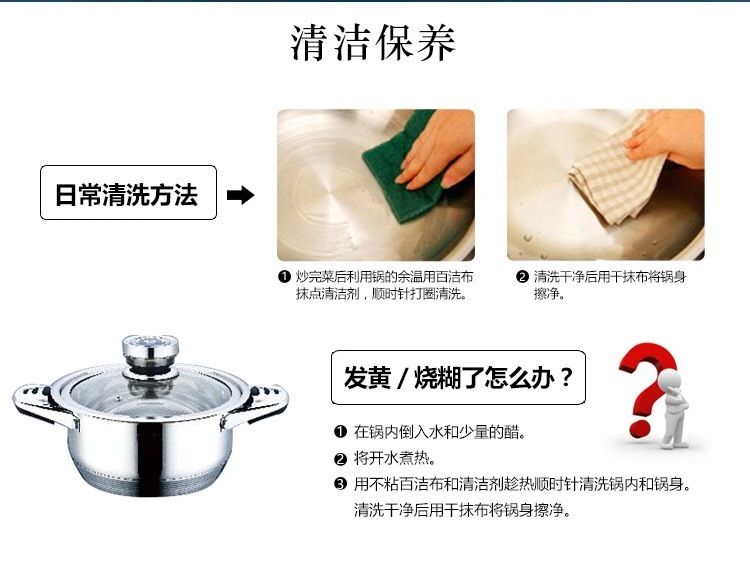 清洁保养

日常清洗方法

❶ 炒完菜后利用锅的余温用百洁布抹点清洁剂，顺时针打圈清洗。

❷ 清洗干净后用干抹布将锅身擦净。

发黄 / 烧糊了怎么办？

❶ 在锅内倒入水和少量的醋。

❷ 将开水煮热。

❸ 用不粘百洁布和清洁剂趁热顺时针清洗锅内和锅身。清洗干净后用干抹布将锅身擦净。