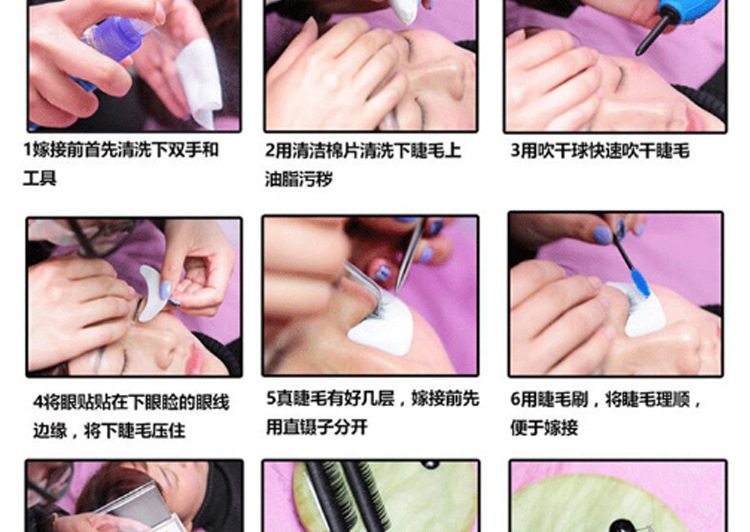 1嫁接前首先清洗下双手和工具

2用清洁棉片清洗下睫毛上油脂污秽

3用吹干球快速吹干睫毛

4将眼贴贴在下眼睑的眼线边缘，将下睫毛压住

5真睫毛有好几层，嫁接前先用直镊子分开

6用睫毛刷，将睫毛理顺，便于嫁接