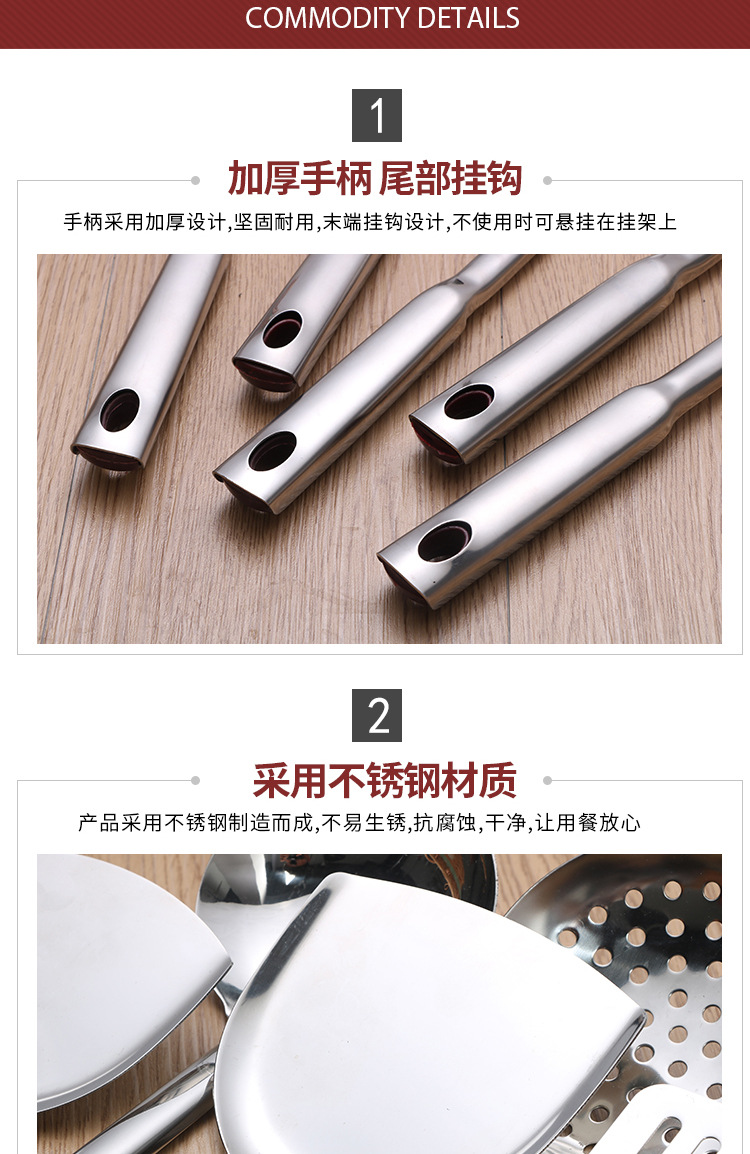 COMMODITY DETAILS

1

加厚手柄 尾部挂钩

手柄采用加厚设计,坚固耐用,末端挂钩设计,不使用时可悬挂在挂架上

2

采用不锈钢材质

产品采用不锈钢制造而成,不易生锈,抗腐蚀,干净,让用餐放心