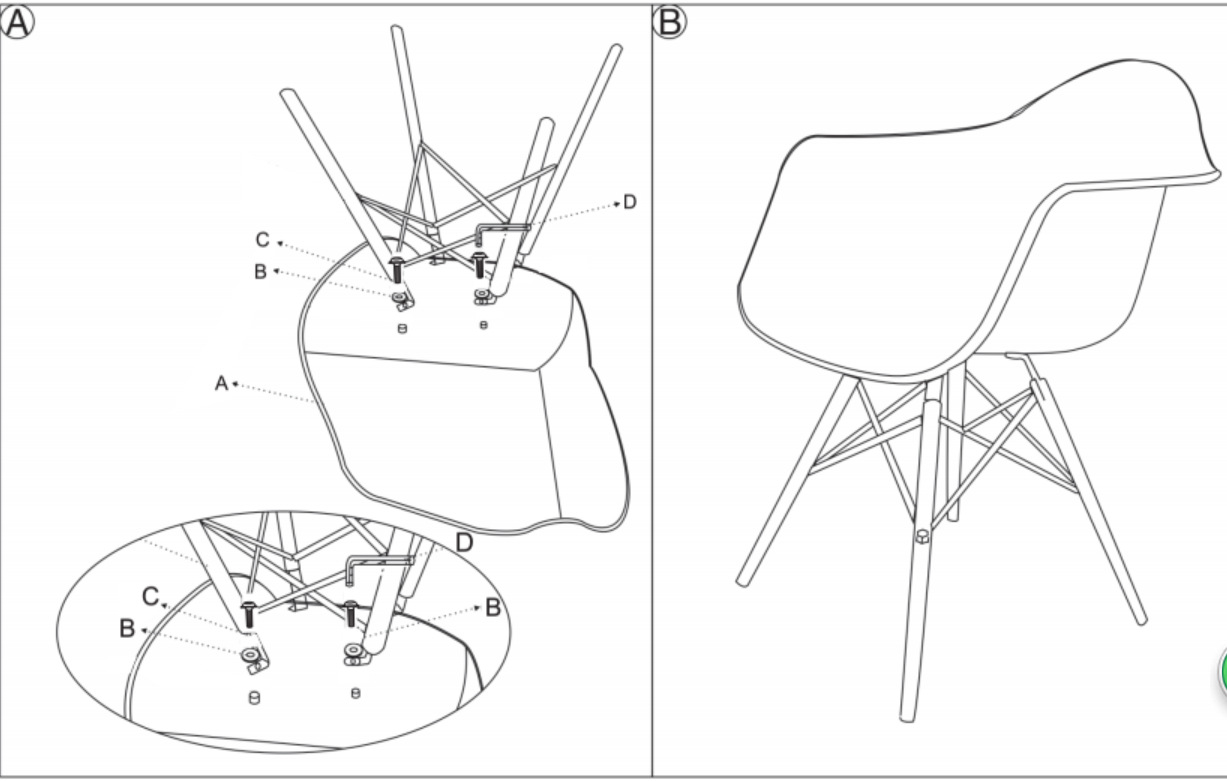 A

D
C
B
A
D
C
B
B

B