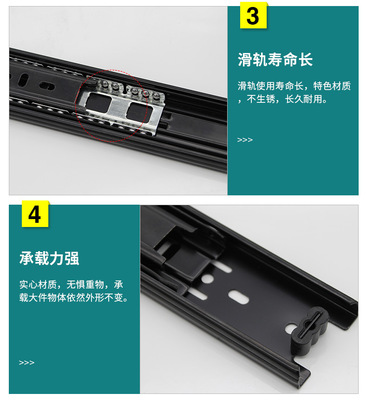 3

滑轨寿命长

滑轨使用寿命长，特色材质，不生锈，长久耐用。

>>>

4

承载力强

实心材质，无惧重物，承载大件物体依然外形不变。

>>>