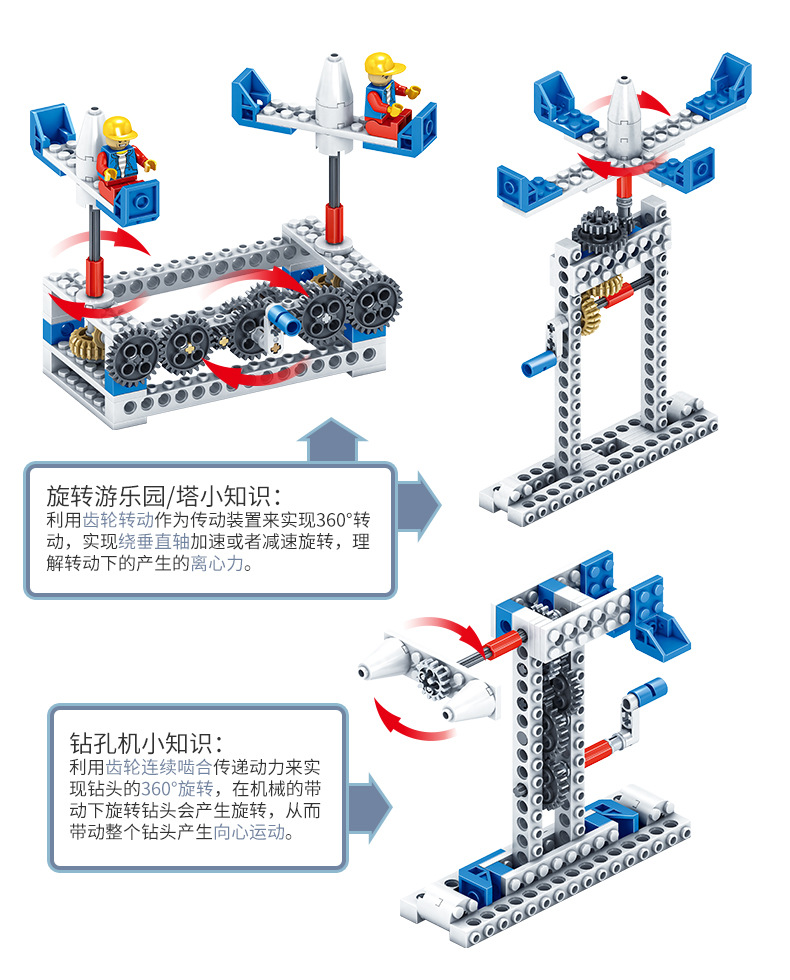 旋转游乐园/塔小知识:
利用齿轮转动作为传动装置来实现360°转动，实现绕垂直轴加速或者减速旋转，理解转动下的产生的离心力。

钻孔机小知识:
利用齿轮连续啮合传递动力来实现钻头的360°旋转，在机械的带动下旋转钻头会产生旋转，从而带动整个钻头产生向心运动。